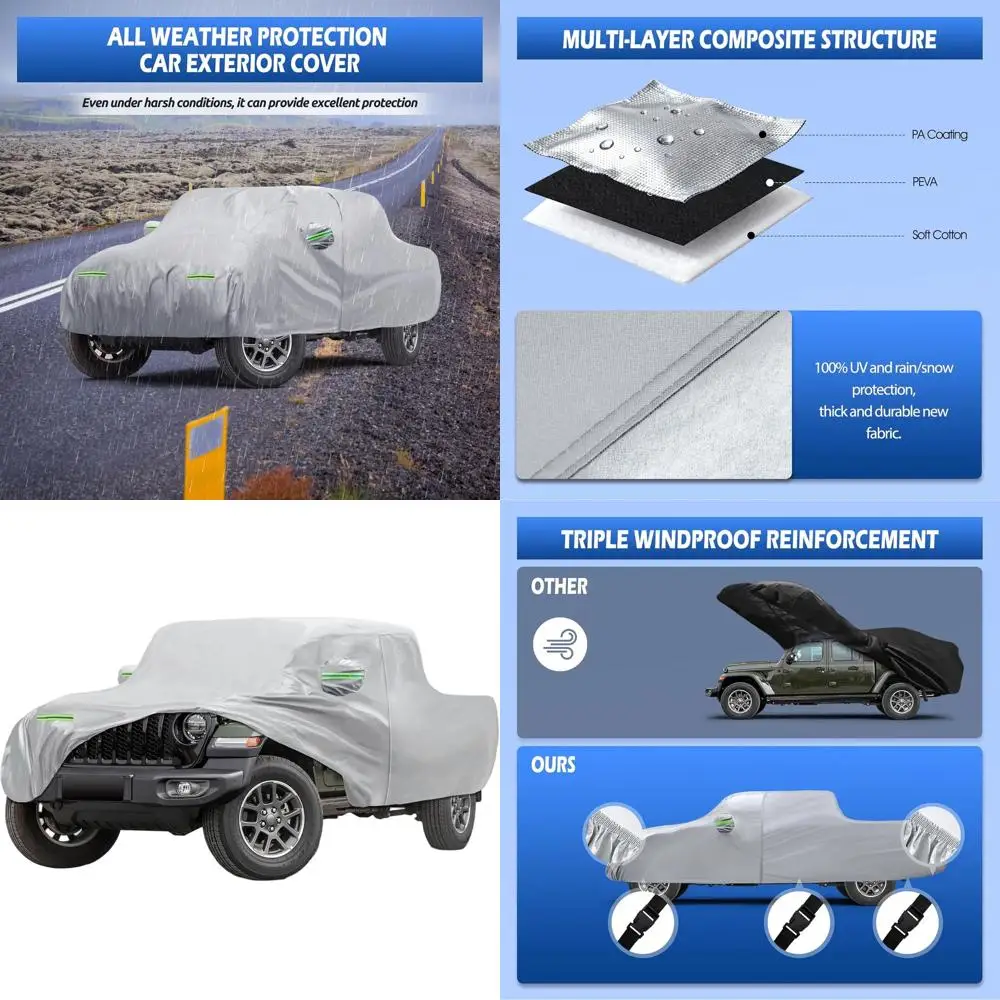 ALL WEATHER PROTECTION
CAR EXTERIOR COVER

Even under harsh conditions, it can provide excellent protection

MULTI-LAYER COMPOSITE STRUCTURE

PA Coating

PEVA

Soft Cotton

100% UV and rain/snow protection, thick and durable new fabric.

TRIPLE WINDPROOF REINFORCEMENT

OTHER

OURS