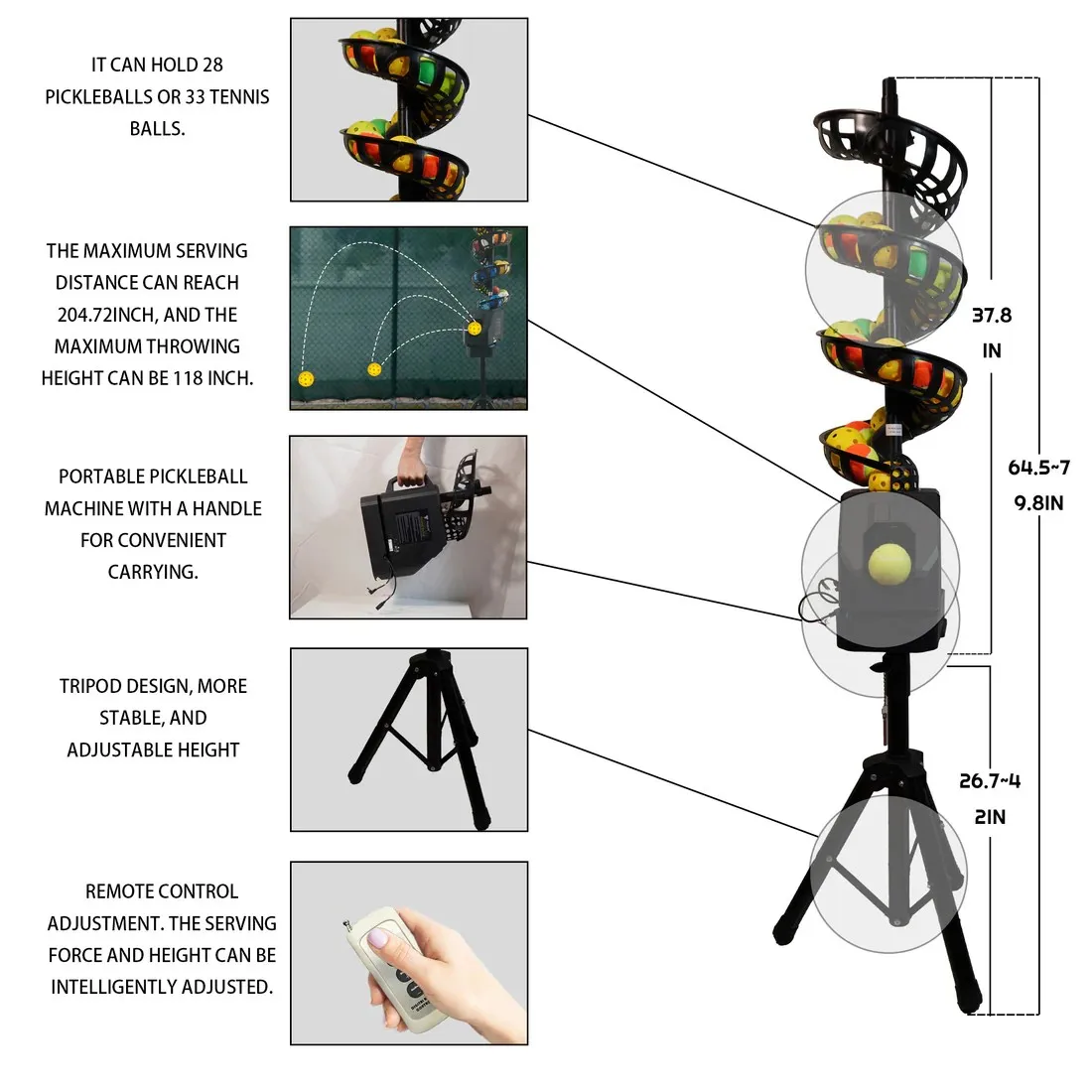 IT CAN HOLD 28 PICKLEBALLS OR 33 TENNIS BALLS.

THE MAXIMUM SERVING DISTANCE CAN REACH 204.72INCH, AND THE MAXIMUM THROWING HEIGHT CAN BE 118 INCH.

PORTABLE PICKLEBALL MACHINE WITH A HANDLE FOR CONVENIENT CARRYING.

TRIPOD DESIGN, MORE STABLE, AND ADJUSTABLE HEIGHT

REMOTE CONTROL ADJUSTMENT. THE SERVING FORCE AND HEIGHT CAN BE INTELLIGENTLY ADJUSTED.

37.8 IN

64.5~7 9.8IN

26.7~4 2IN