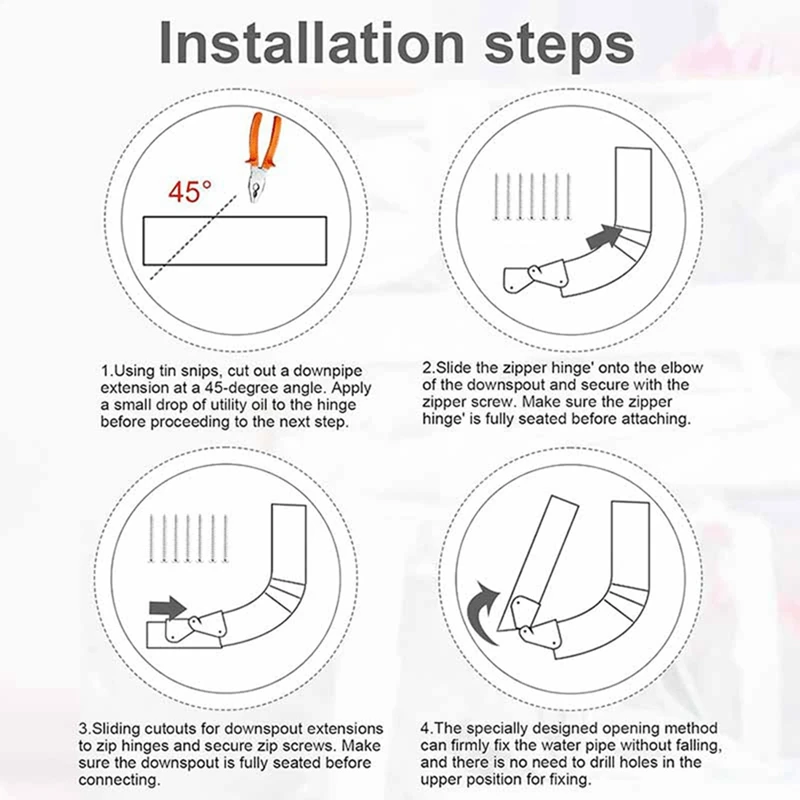 Installation steps

45°

1.Using tin snips, cut out a downpipe extension at a 45-degree angle. Apply a small drop of utility oil to the hinge before proceeding to the next step.

2.Slide the zipper hinge' onto the elbow of the downspout and secure with the zipper screw. Make sure the zipper hinge' is fully seated before attaching.

3.Sliding cutouts for downspout extensions to zip hinges and secure zip screws. Make sure the downspout is fully seated before connecting.

4.The specially designed opening method can firmly fix the water pipe without falling, and there is no need to drill holes in the upper position for fixing.