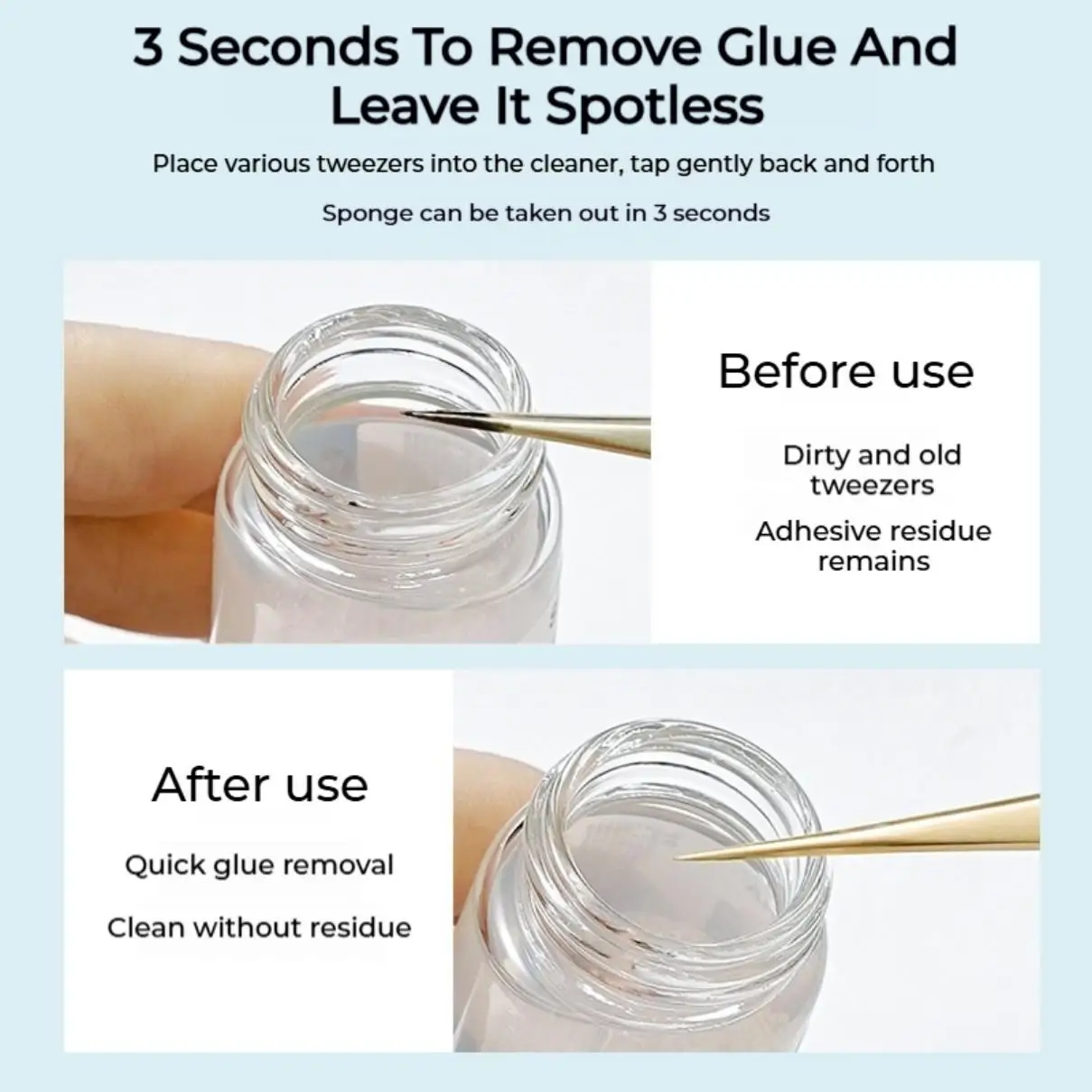 3 Seconds To Remove Glue And Leave It Spotless

Place various tweezers into the cleaner, tap gently back and forth

Sponge can be taken out in 3 seconds

Before use

Dirty and old tweezers

Adhesive residue remains

After use

Quick glue removal

Clean without residue