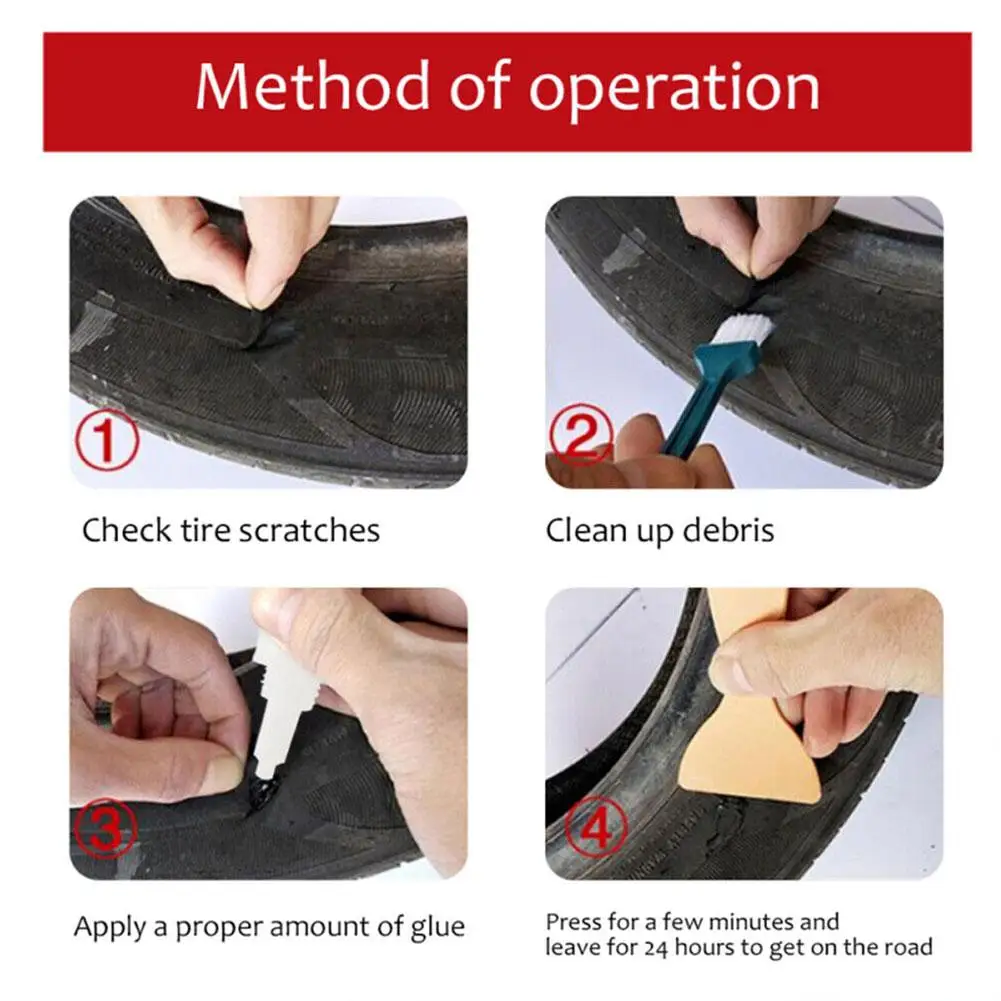 Method of operation

①

Check tire scratches

②

Clean up debris

③

Apply a proper amount of glue

④

Press for a few minutes and leave for 24 hours to get on the road