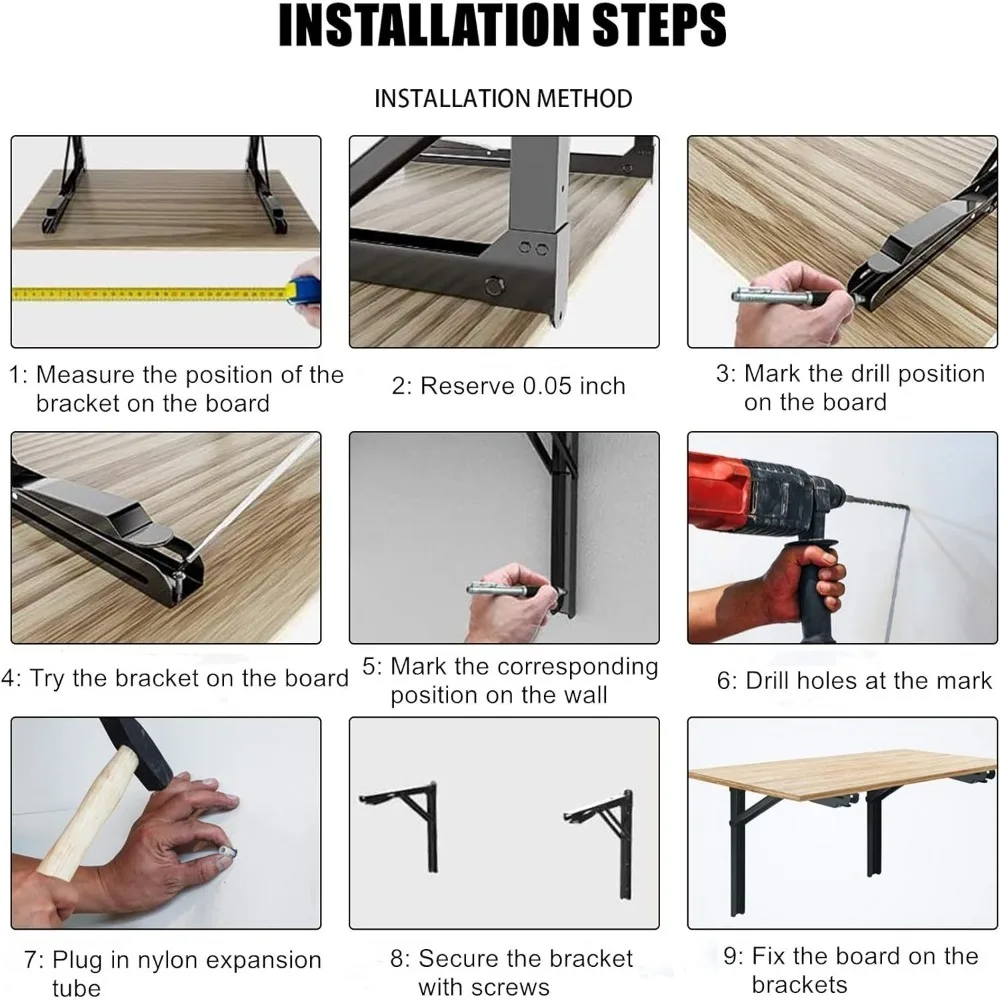 INSTALLATION STEPS

INSTALLATION METHOD

1: Measure the position of the bracket on the board

2: Reserve 0.05 inch

3: Mark the drill position on the board

4: Try the bracket on the board

5: Mark the corresponding position on the wall

6: Drill holes at the mark

7: Plug in nylon expansion tube

8: Secure the bracket with screws

9: Fix the board on the brackets