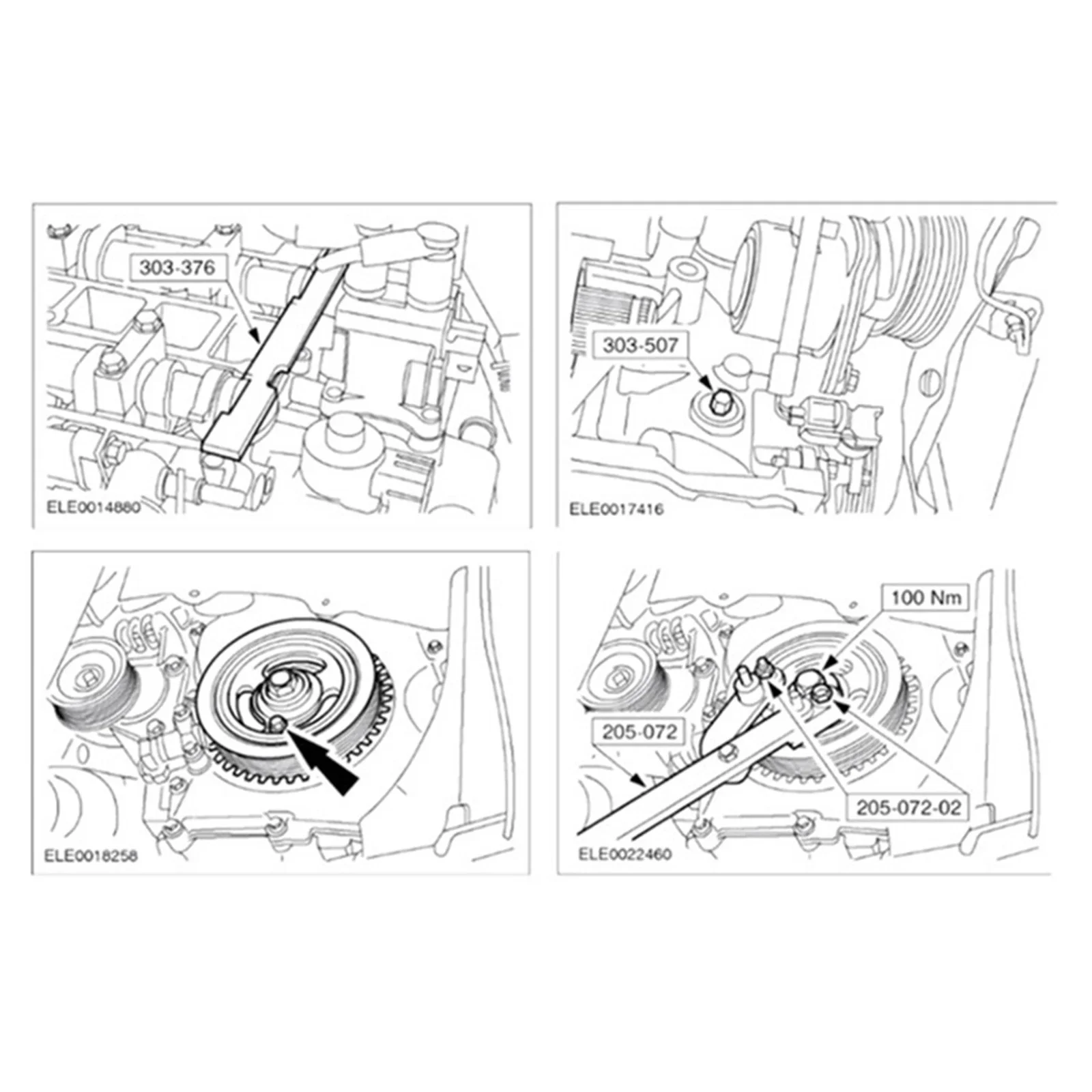 303-376

ELE0014880

303-507

ELE0017416

ELE0018258

100 Nm

205-072

205-072-02

ELE0022460