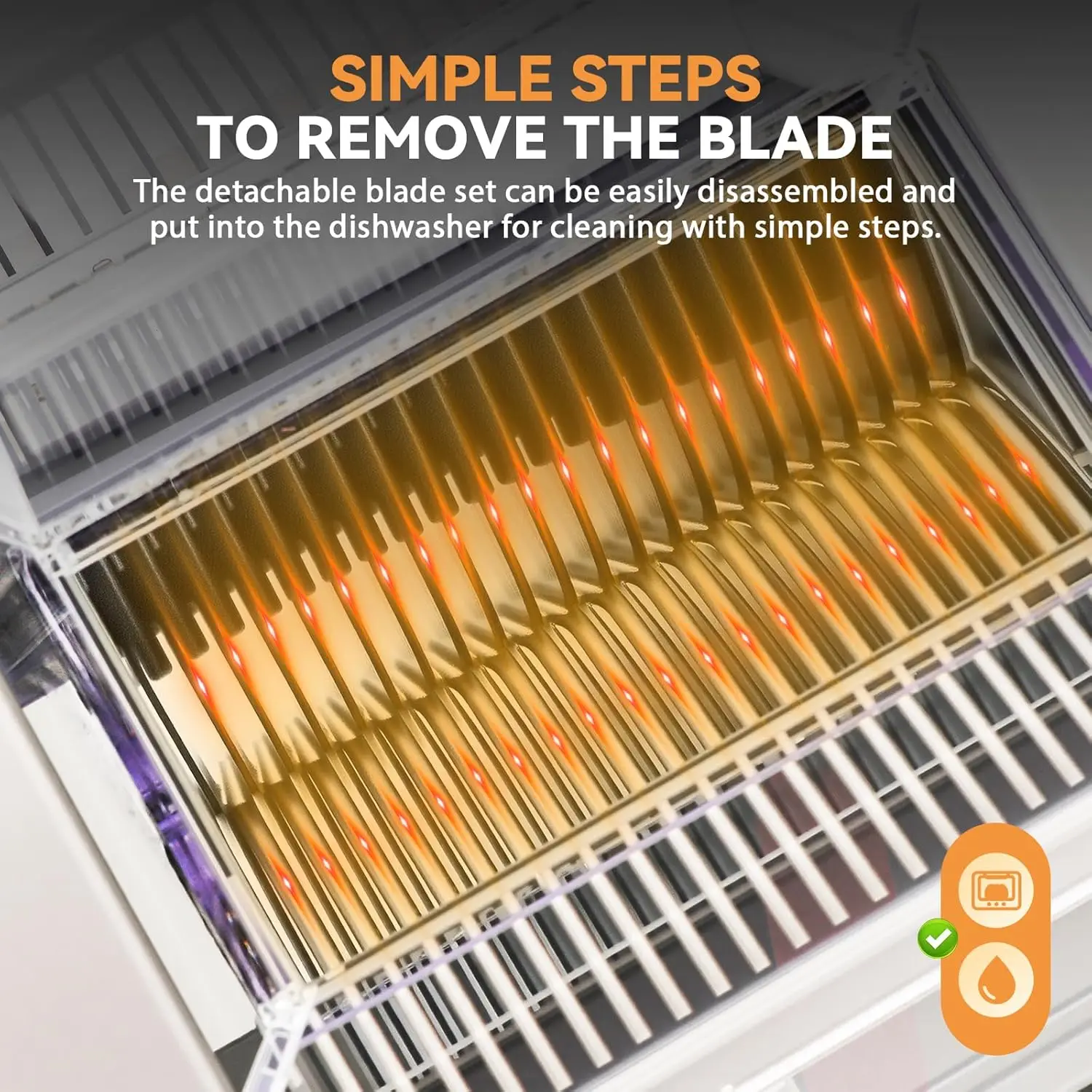 SIMPLE STEPS
TO REMOVE THE BLADE

The detachable blade set can be easily disassembled and put into the dishwasher for cleaning with simple steps.