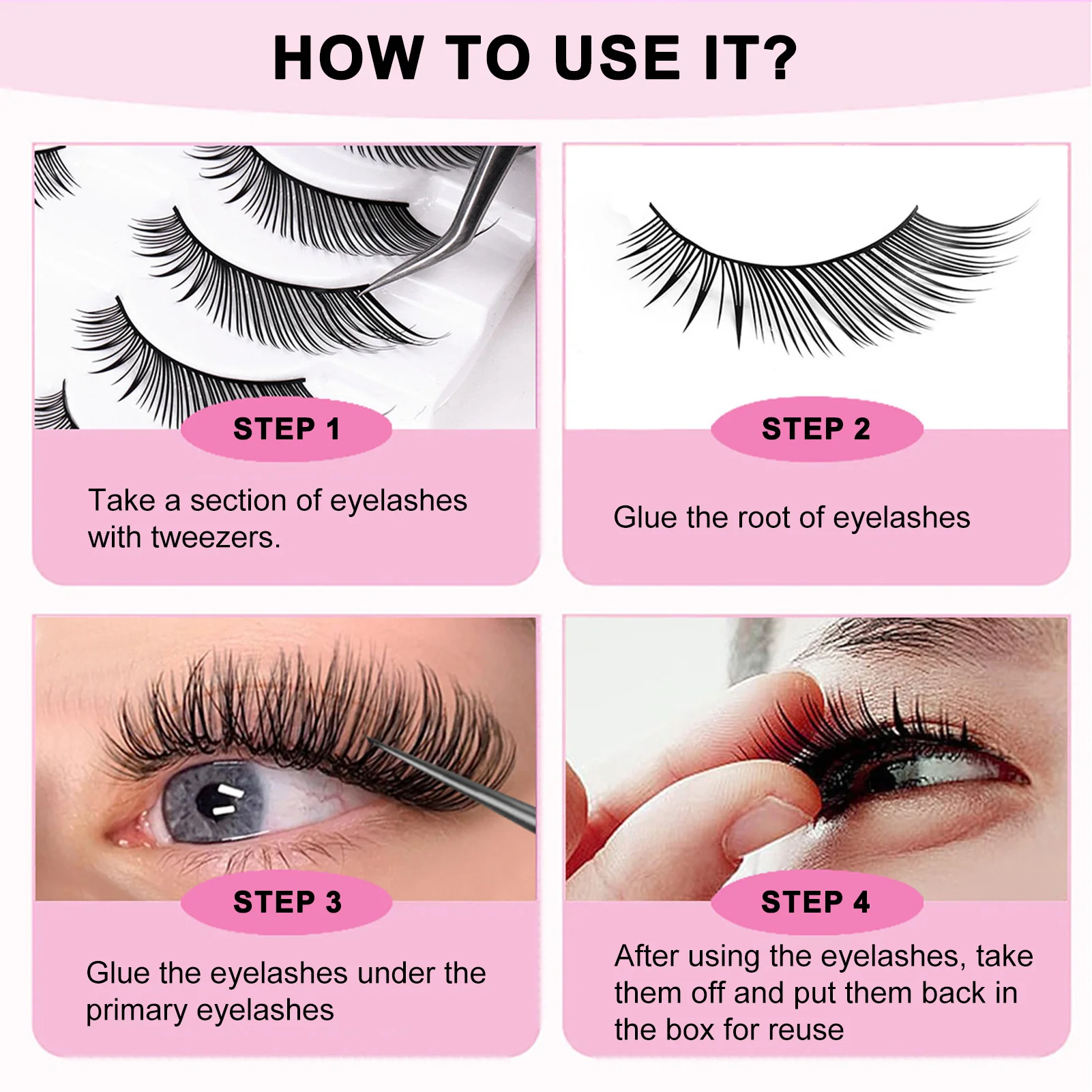 HOW TO USE IT?

STEP 1

Take a section of eyelashes with tweezers.

STEP 2

Glue the root of eyelashes

STEP 3

Glue the eyelashes under the primary eyelashes

STEP 4

After using the eyelashes, take them off and put them back in the box for reuse