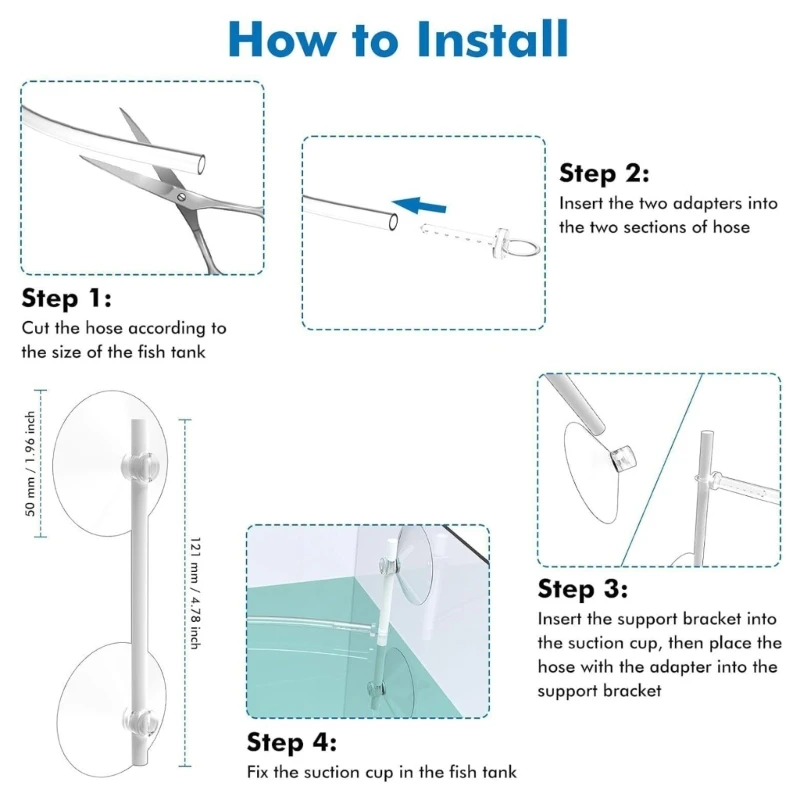 How to Install

Step 1:
Cut the hose according to the size of the fish tank

Step 2:
Insert the two adapters into the two sections of hose

50 mm / 1.96 inch

121 mm / 4.78 inch

Step 3:
Insert the support bracket into the suction cup, then place the hose with the adapter into the support bracket

Step 4:
Fix the suction cup in the fish tank