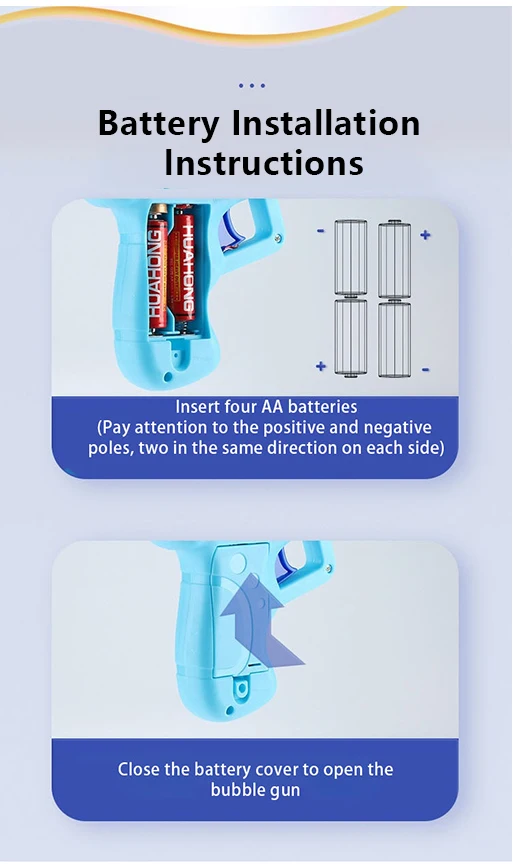 Battery Installation Instructions

HUAHONG HUAHONG

- +
+ -

Insert four AA batteries
(Pay attention to the positive and negative poles, two in the same direction on each side)

Close the battery cover to open the bubble gun