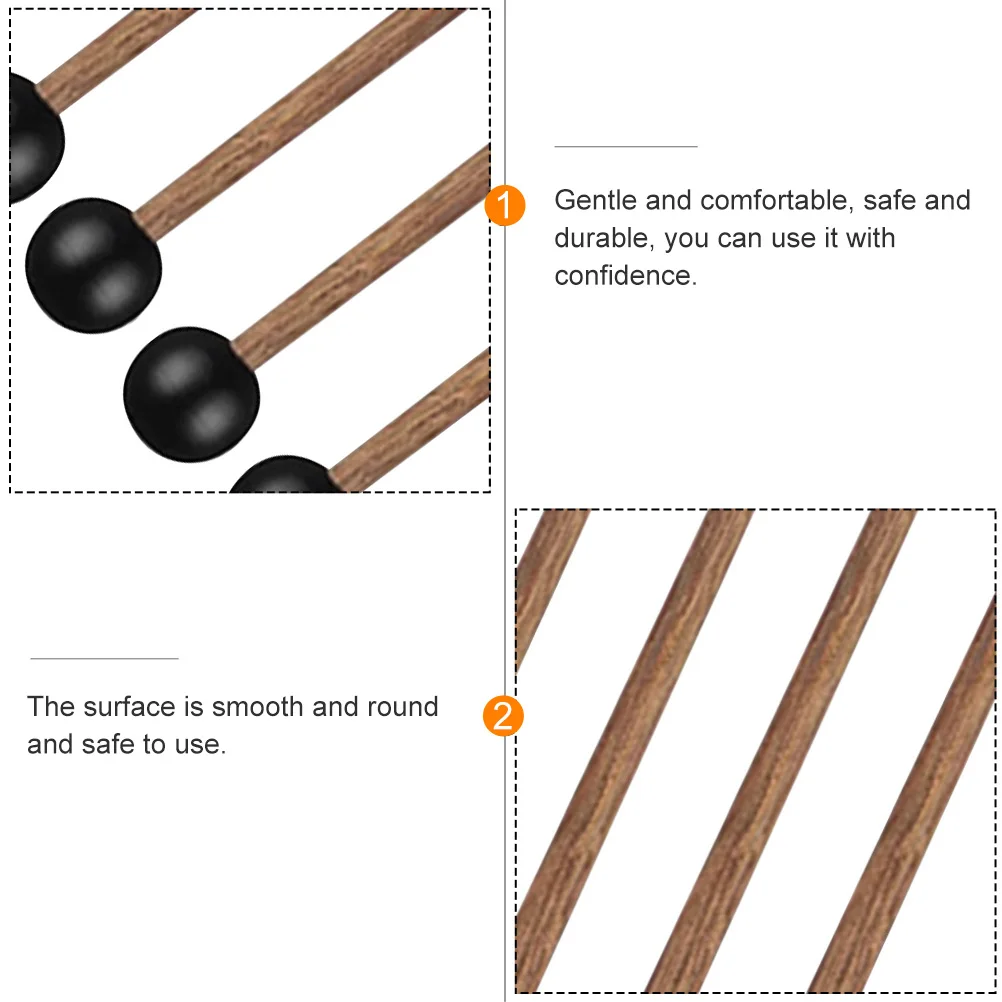 1

Gentle and comfortable, safe and durable, you can use it with confidence.

The surface is smooth and round and safe to use.

2