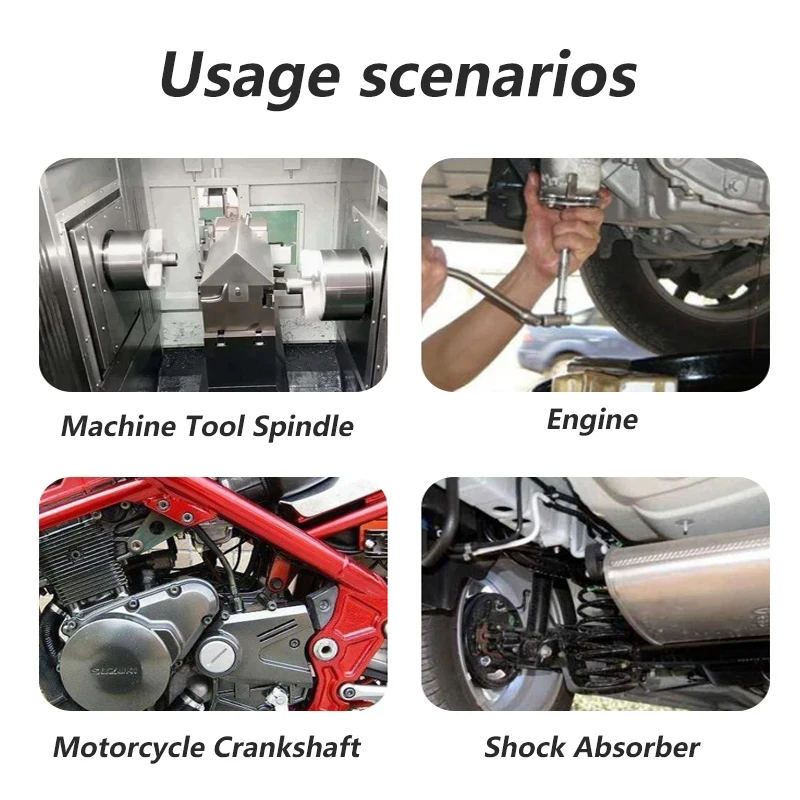 Usage scenarios

Machine Tool Spindle

Engine

SUZUKI

Motorcycle Crankshaft

Shock Absorber