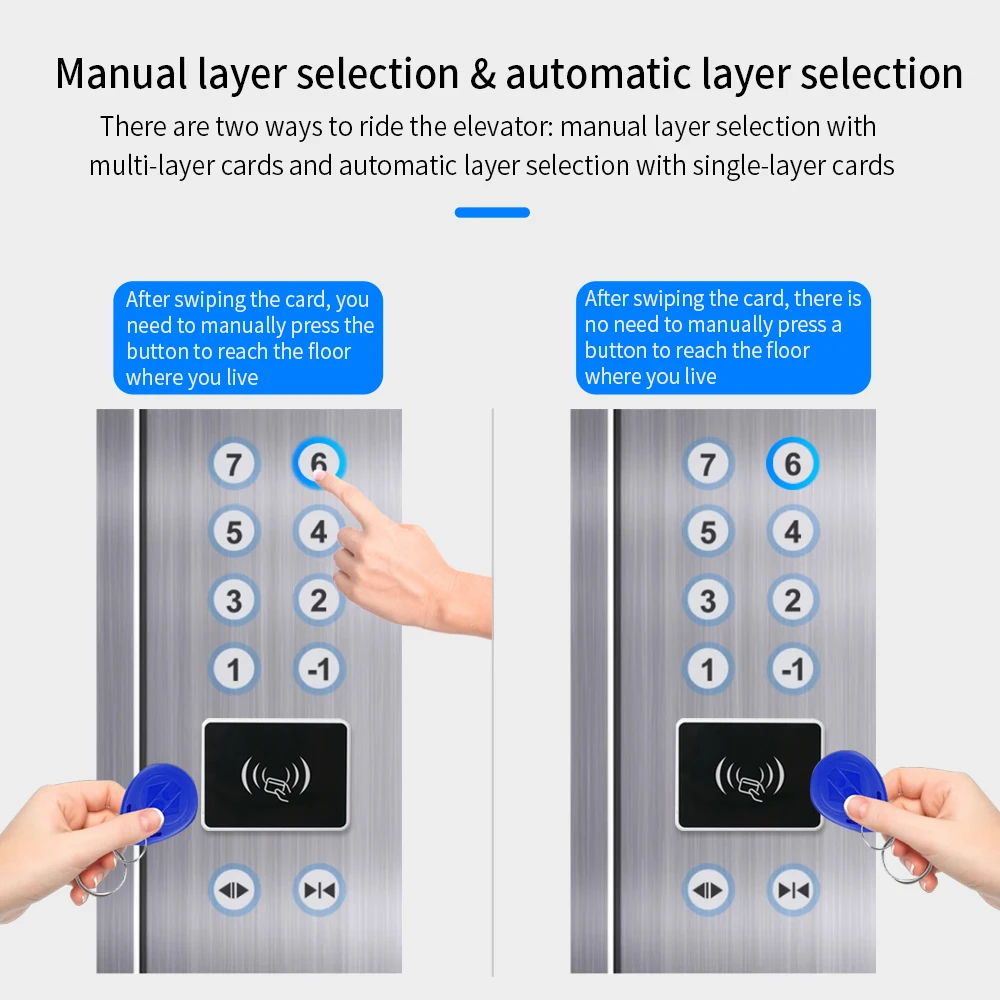 Manual layer selection & automatic layer selection

There are two ways to ride the elevator: manual layer selection with multi-layer cards and automatic layer selection with single-layer cards

After swiping the card, you need to manually press the button to reach the floor where you live

7 6
5 4
3 2
1 -1

After swiping the card, there is no need to manually press a button to reach the floor where you live

7 6
5 4
3 2
1 -1