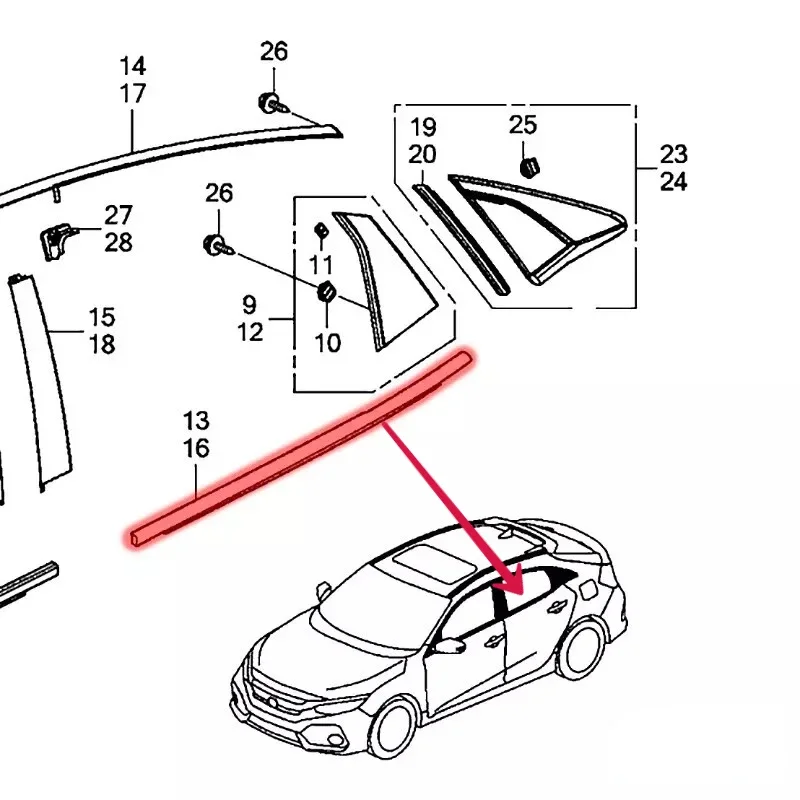 14
17
26
19
20
25
23
24
27
28
26
11
9
12
10
15
18
13
16