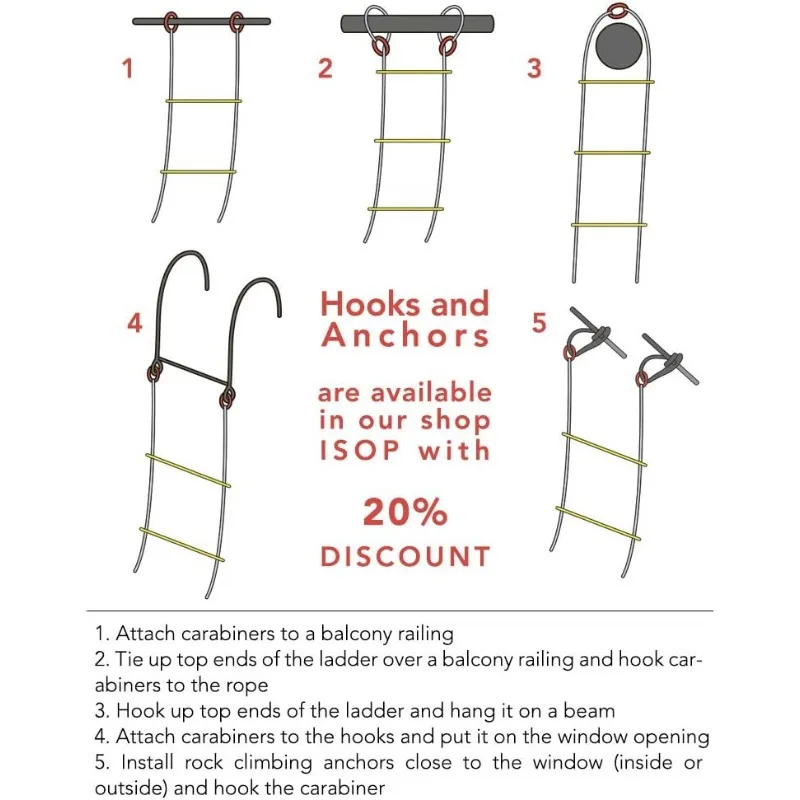 1

2

3

4

Hooks and Anchors

are available in our shop ISOP with

20% DISCOUNT

5

1. Attach carabiners to a balcony railing
2. Tie up top ends of the ladder over a balcony railing and hook carabiners to the rope
3. Hook up top ends of the ladder and hang it on a beam
4. Attach carabiners to the hooks and put it on the window opening
5. Install rock climbing anchors close to the window (inside or outside) and hook the carabiner