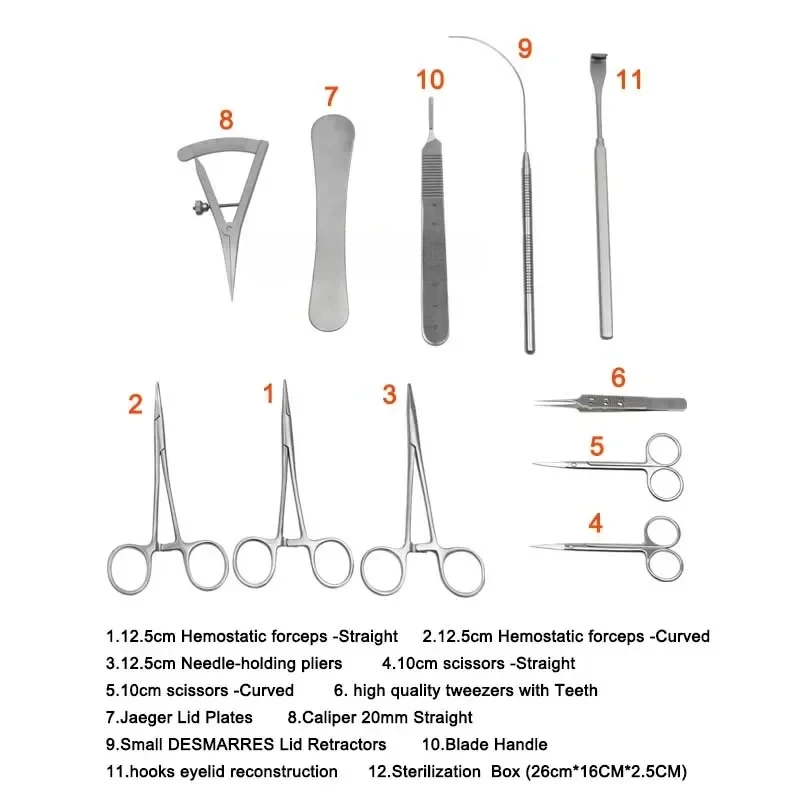 8 7 10 9 11

2 1 3 6 5 4

1.12.5cm Hemostatic forceps -Straight 2.12.5cm Hemostatic forceps -Curved
3.12.5cm Needle-holding pliers 4.10cm scissors -Straight
5.10cm scissors -Curved 6. high quality tweezers with Teeth
7.Jaeger Lid Plates 8.Caliper 20mm Straight
9.Small DESMARRES Lid Retractors 10.Blade Handle
11.hooks eyelid reconstruction 12.Sterilization Box (26cm*16CM*2.5CM)