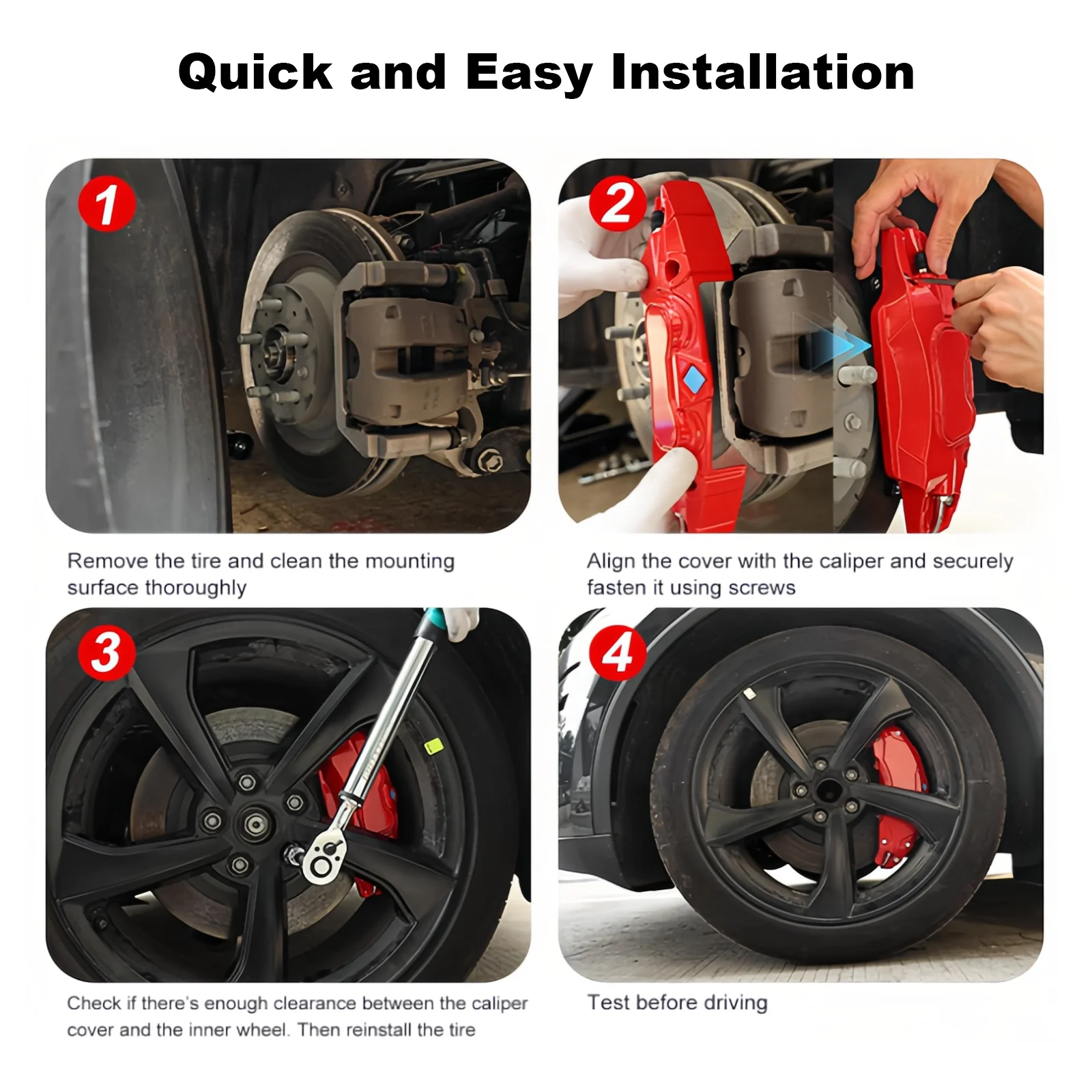 Quick and Easy Installation

1

Remove the tire and clean the mounting surface thoroughly

2

Align the cover with the caliper and securely fasten it using screws

3

Check if there's enough clearance between the caliper cover and the inner wheel. Then reinstall the tire

4

Test before driving