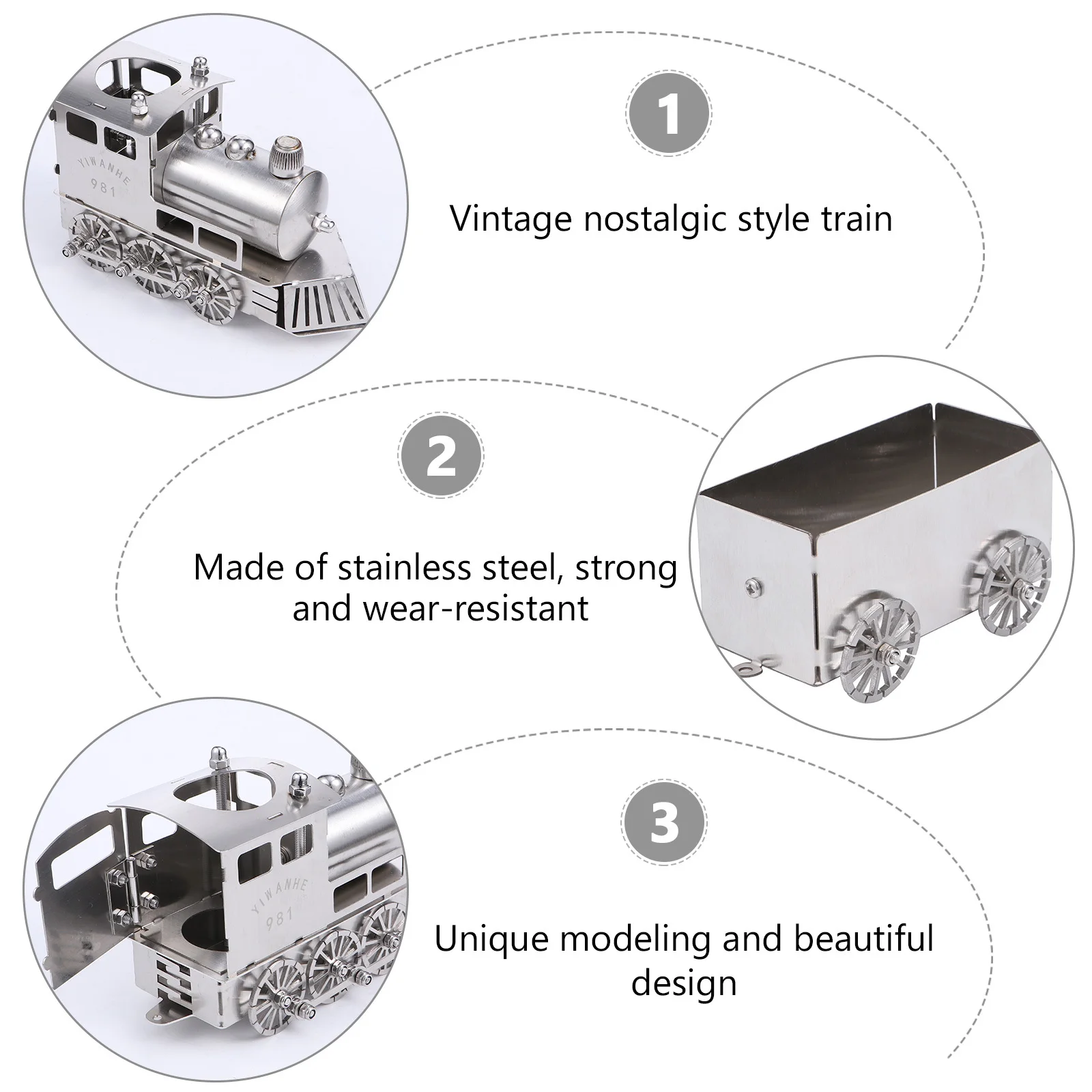 YIWANHE
981

1

Vintage nostalgic style train

2

Made of stainless steel, strong and wear-resistant

YIWANHE
981

3

Unique modeling and beautiful design