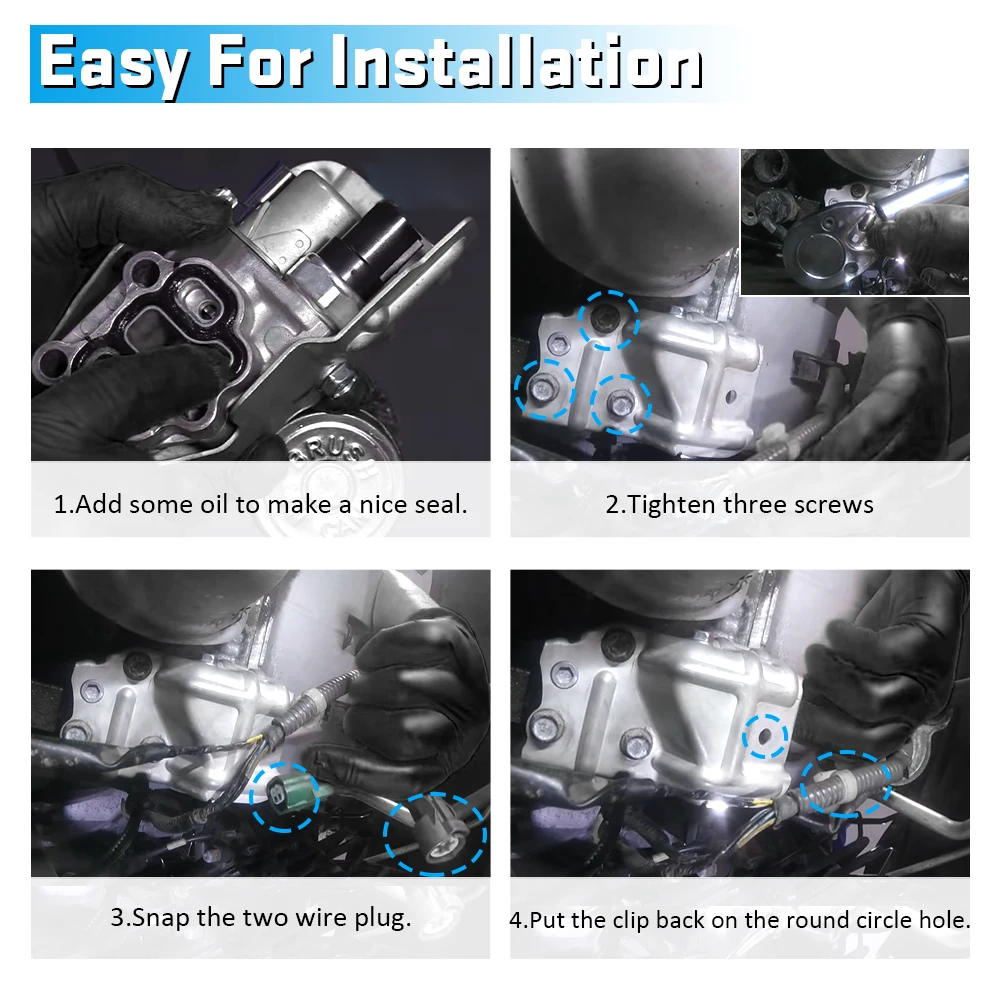 Easy For Installation

1.Add some oil to make a nice seal.

2.Tighten three screws

3.Snap the two wire plug.

4.Put the clip back on the round circle hole.