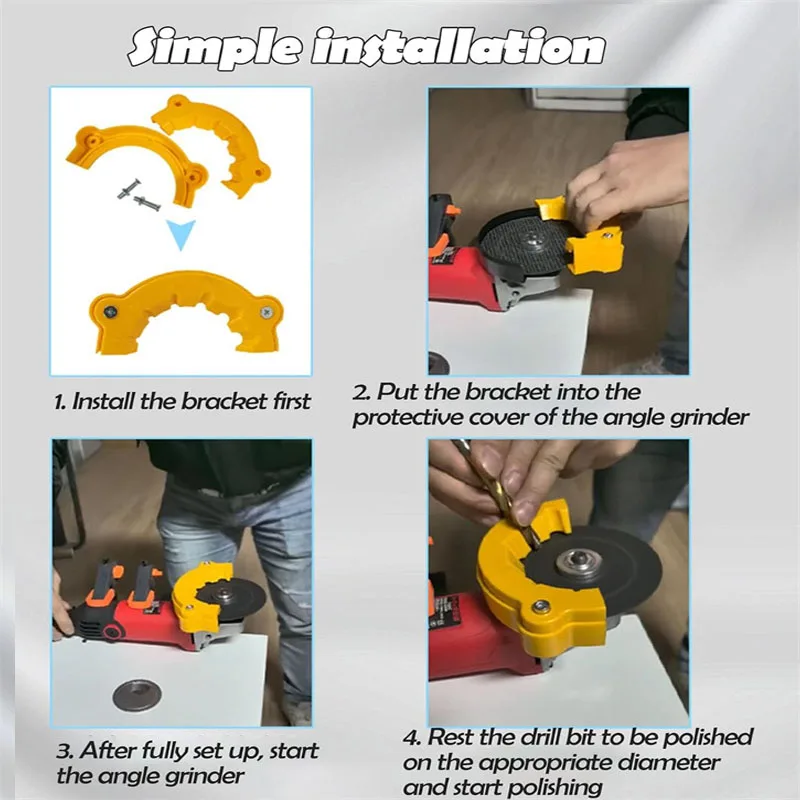 Simple installation

1. Install the bracket first

2. Put the bracket into the protective cover of the angle grinder

3. After fully set up, start the angle grinder

4. Rest the drill bit to be polished on the appropriate diameter and start polishing