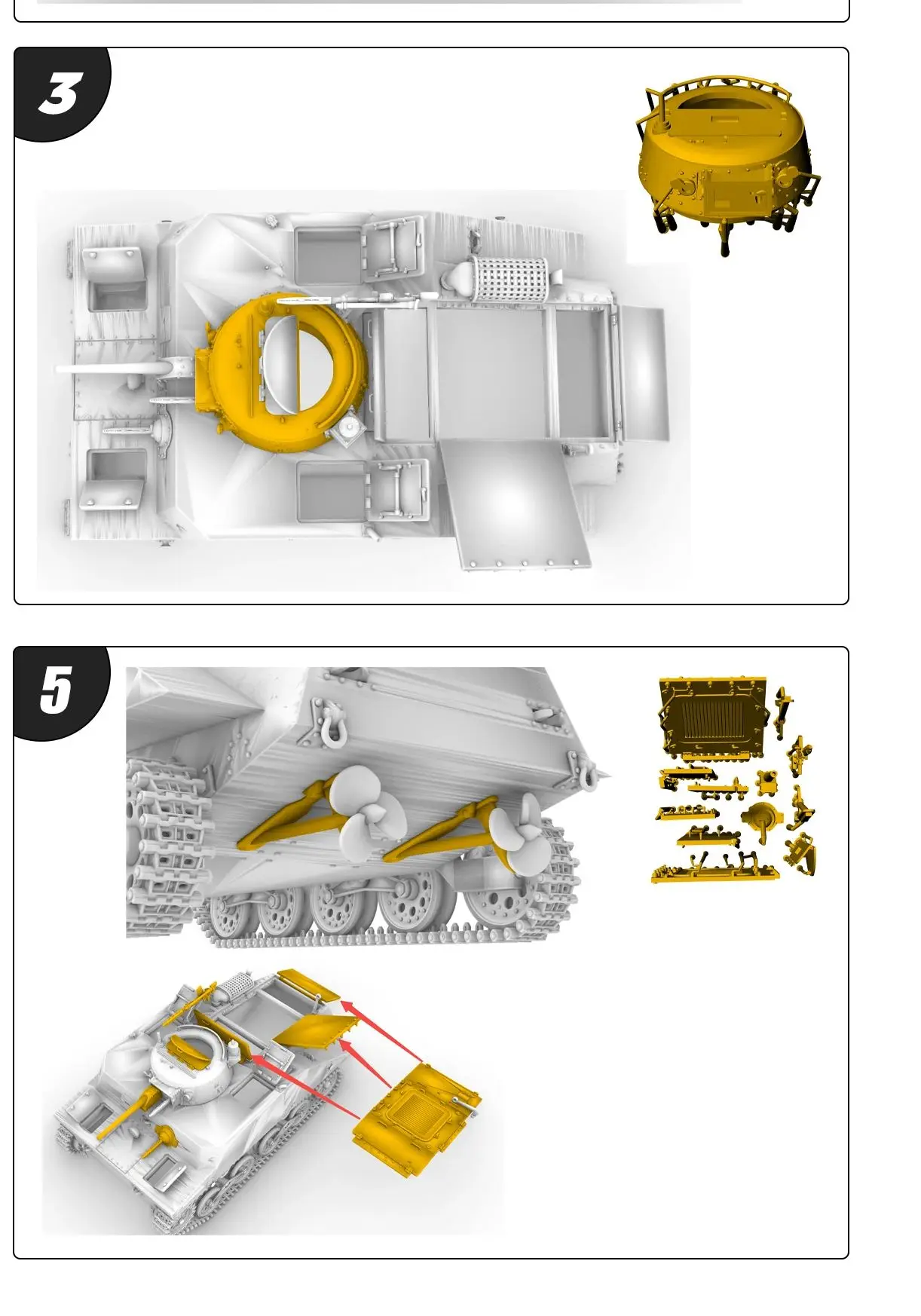 3

5