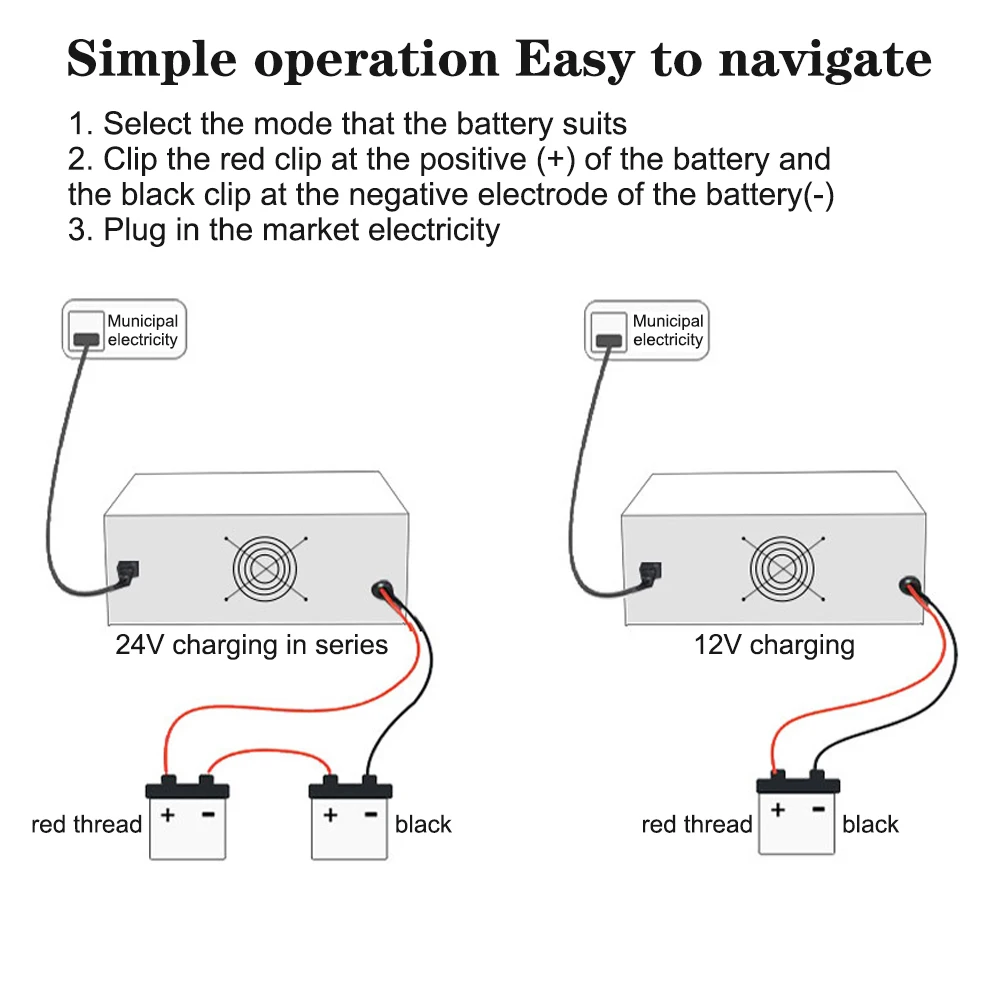 Simple operation Easy to navigate

1. Select the mode that the battery suits
2. Clip the red clip at the positive (+) of the battery and the black clip at the negative electrode of the battery(-)
3. Plug in the market electricity

Municipal electricity

24V charging in series

red thread + - + - black

Municipal electricity

12V charging

red thread + - black