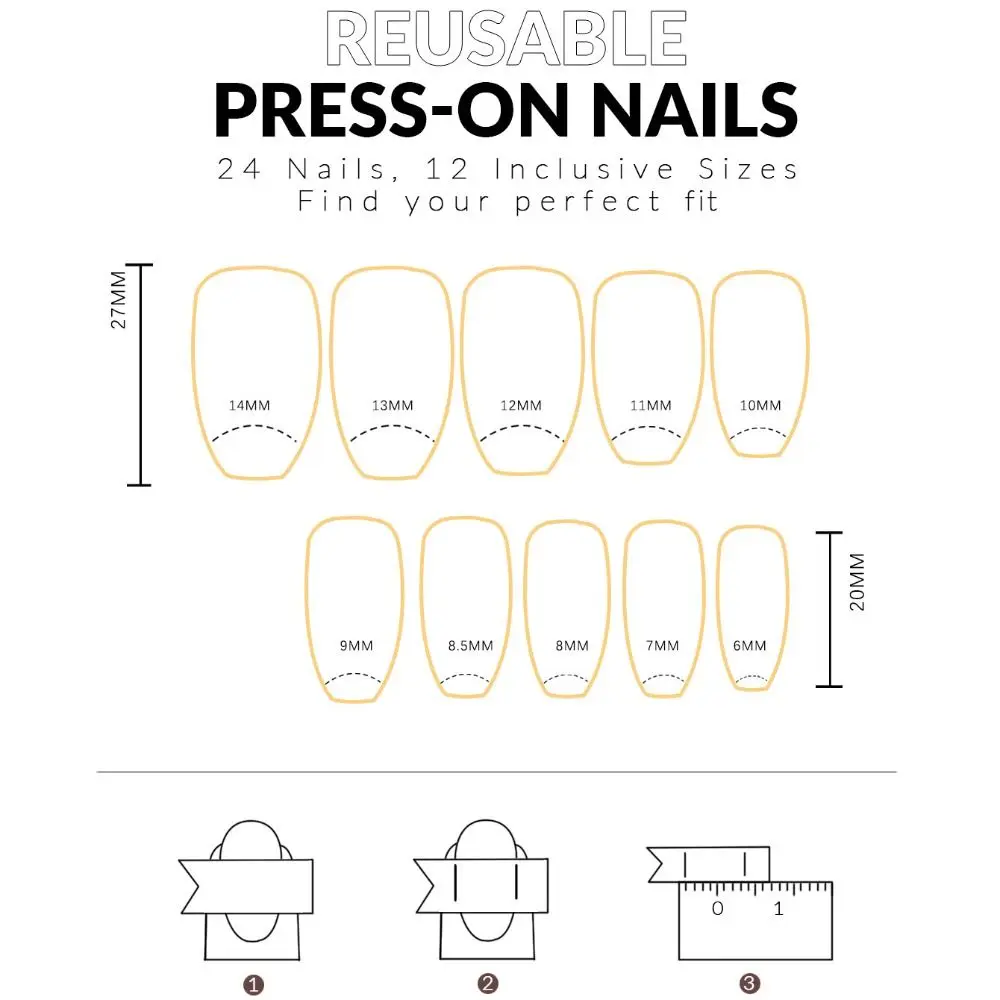 REUSABLE
PRESS-ON NAILS
24 Nails, 12 Inclusive Sizes
Find your perfect fit

27MM

14MM 13MM 12MM 11MM 10MM

9MM 8.5MM 8MM 7MM 6MM

20MM

0 1

❶ ❷ ❸