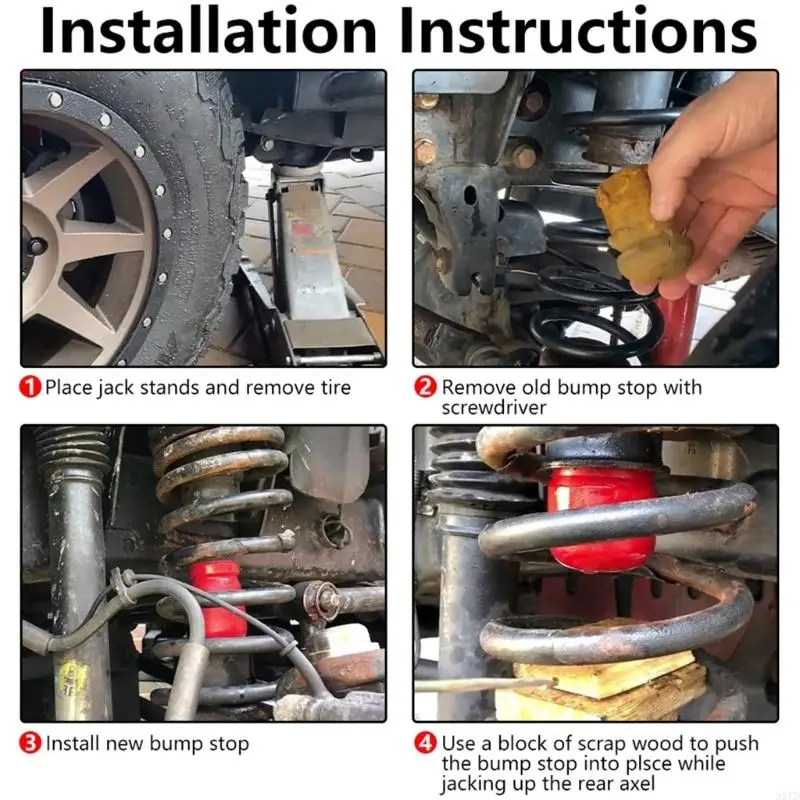 Installation Instructions

1 Place jack stands and remove tire

2 Remove old bump stop with screwdriver

3 Install new bump stop

4 Use a block of scrap wood to push the bump stop into plsce while jacking up the rear axel