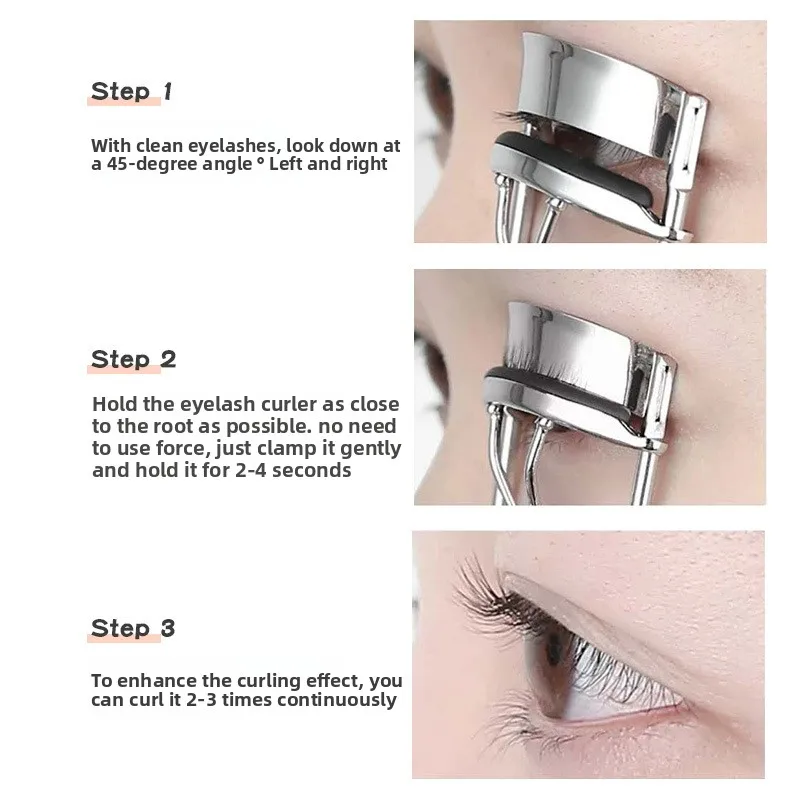 Step 1

With clean eyelashes, look down at a 45-degree angle ° Left and right

Step 2

Hold the eyelash curler as close to the root as possible. no need to use force, just clamp it gently and hold it for 2-4 seconds

Step 3

To enhance the curling effect, you can curl it 2-3 times continuously