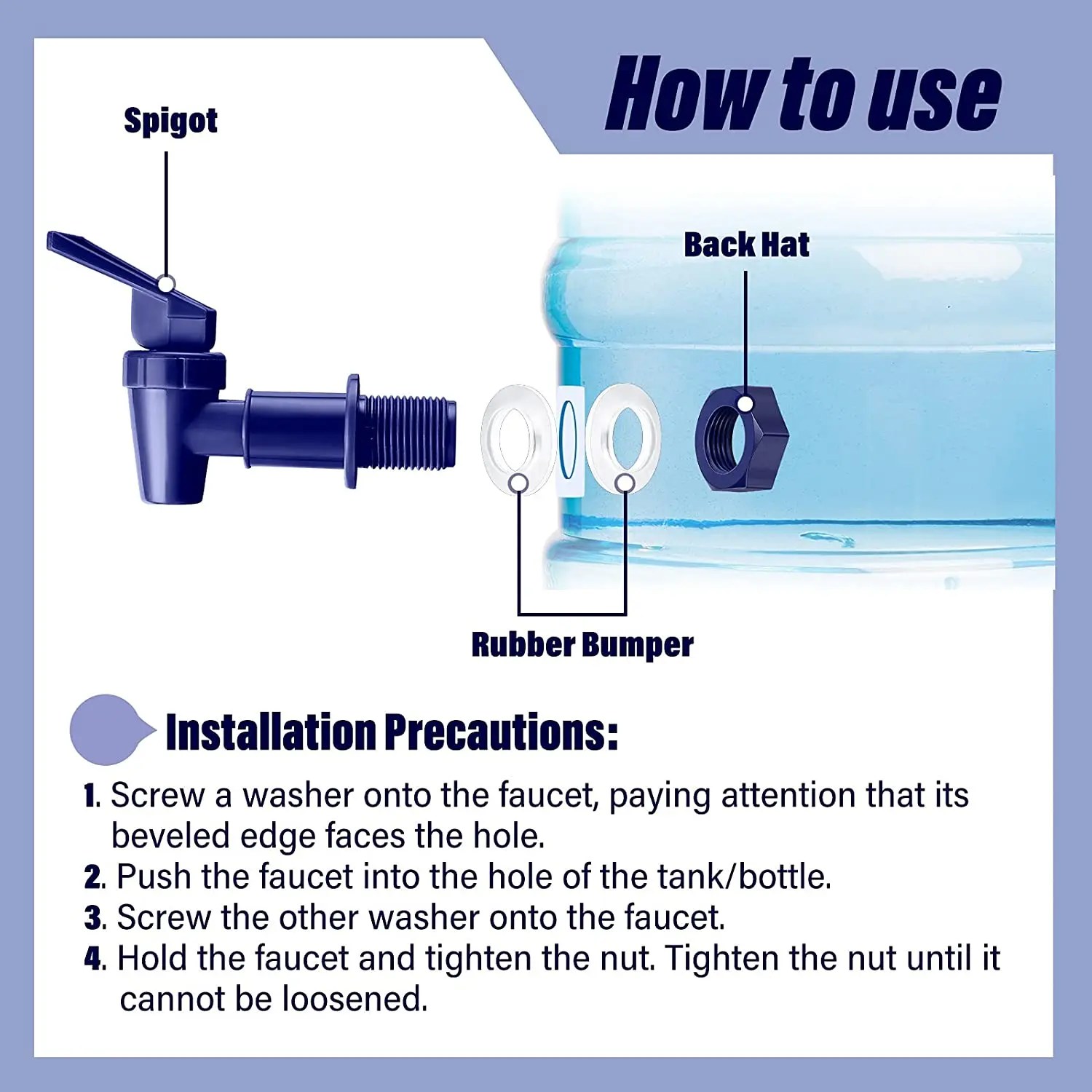 How to use

Spigot

Back Hat

Rubber Bumper

Installation Precautions:

1. Screw a washer onto the faucet, paying attention that its beveled edge faces the hole.
2. Push the faucet into the hole of the tank/bottle.
3. Screw the other washer onto the faucet.
4. Hold the faucet and tighten the nut. Tighten the nut until it cannot be loosened.