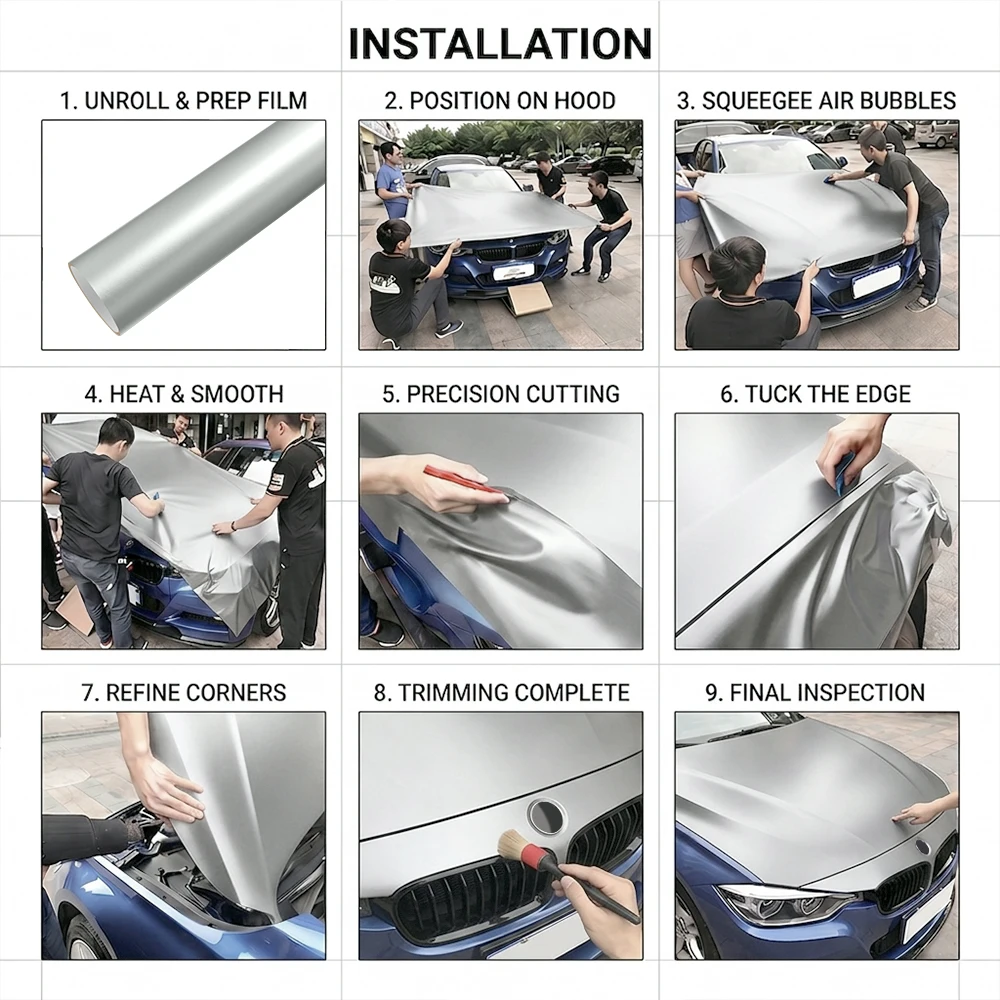 INSTALLATION

1. UNROLL & PREP FILM

2. POSITION ON HOOD

3. SQUEEGEE AIR BUBBLES

4. HEAT & SMOOTH

5. PRECISION CUTTING

6. TUCK THE EDGE

7. REFINE CORNERS

8. TRIMMING COMPLETE

9. FINAL INSPECTION