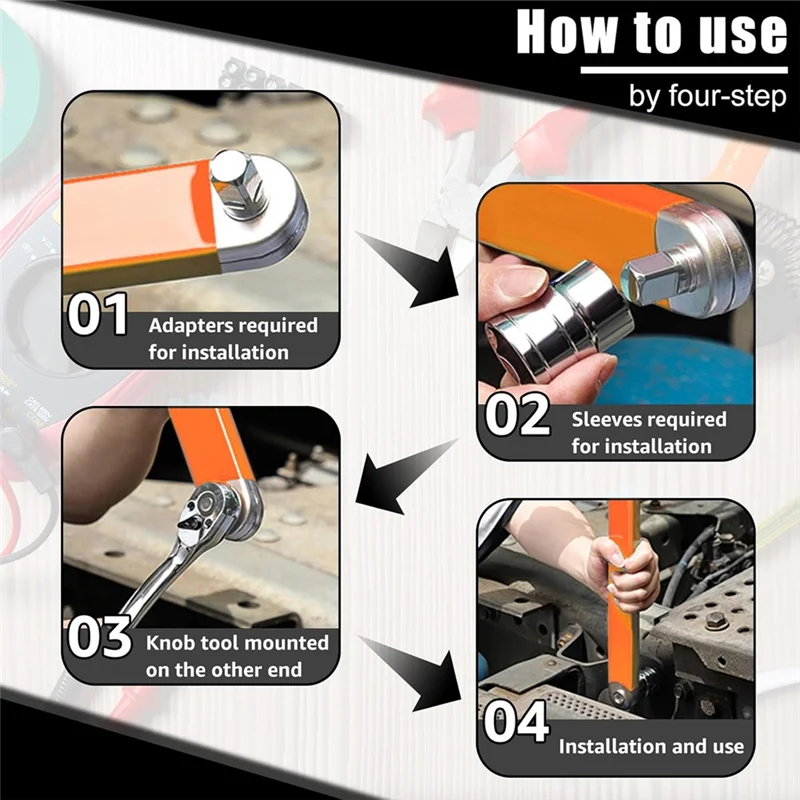 How to use
by four-step

01 Adapters required for installation

02 Sleeves required for installation

03 Knob tool mounted on the other end

04 Installation and use