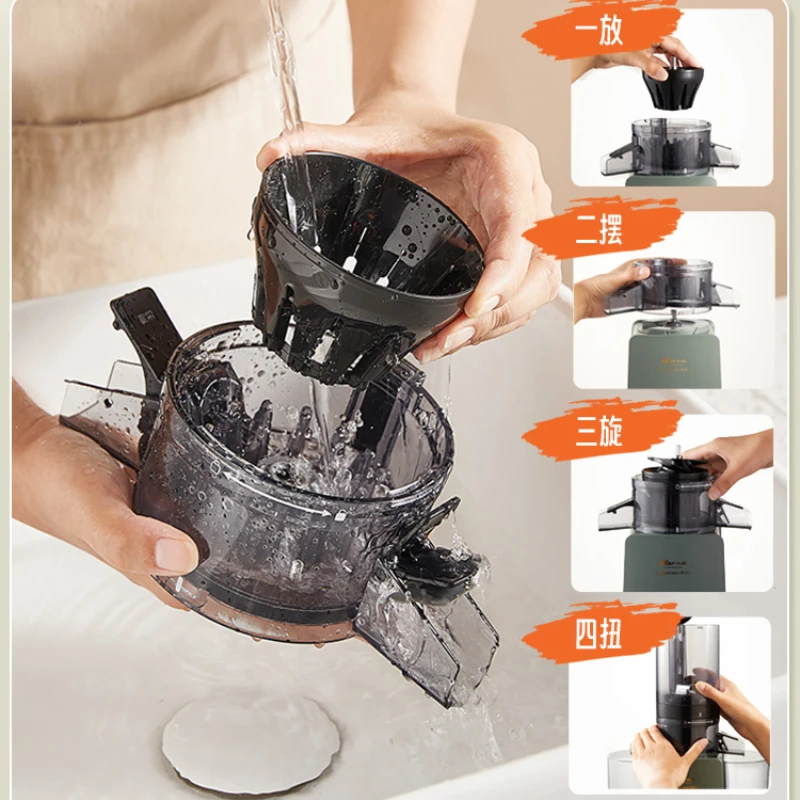 一放

二摆

三旋

四扭