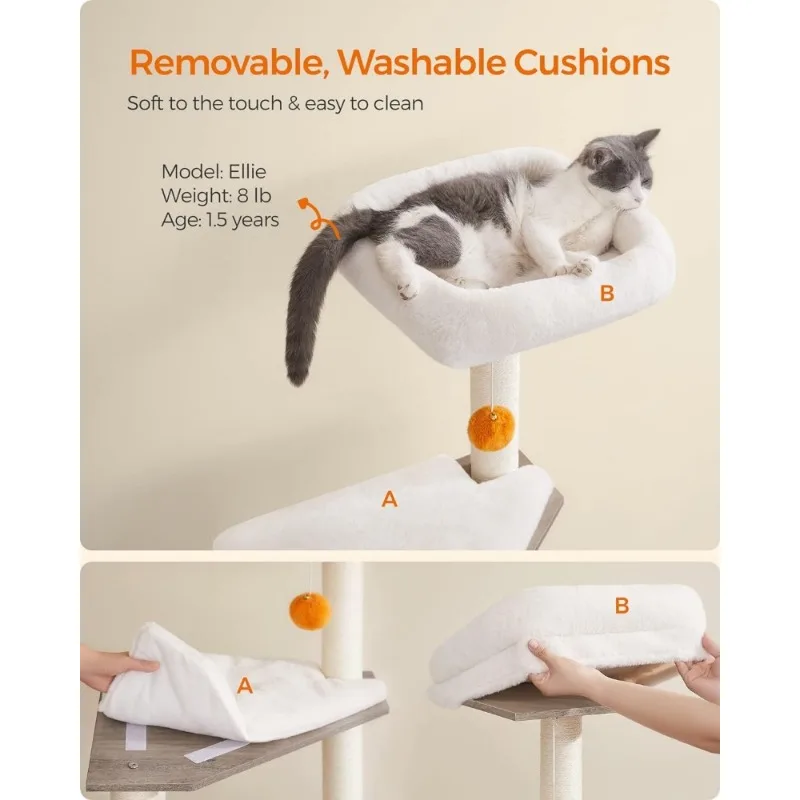 Removable, Washable Cushions

Soft to the touch & easy to clean

Model: Ellie
Weight: 8 lb
Age: 1.5 years

B

A

A

B