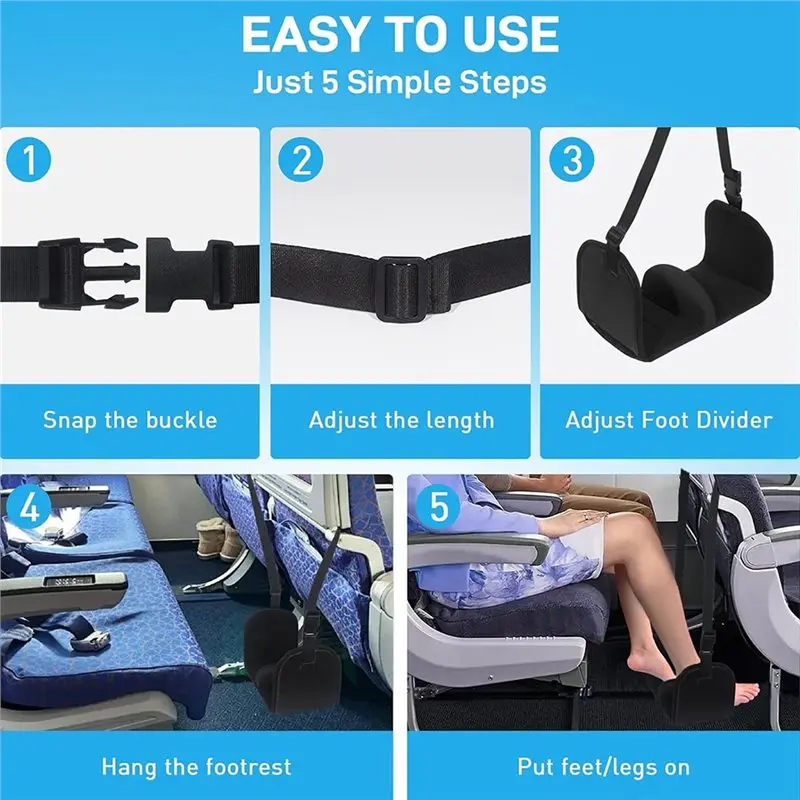 EASY TO USE
Just 5 Simple Steps

1
Snap the buckle

2
Adjust the length

3
Adjust Foot Divider

4
Hang the footrest

5
Put feet/legs on