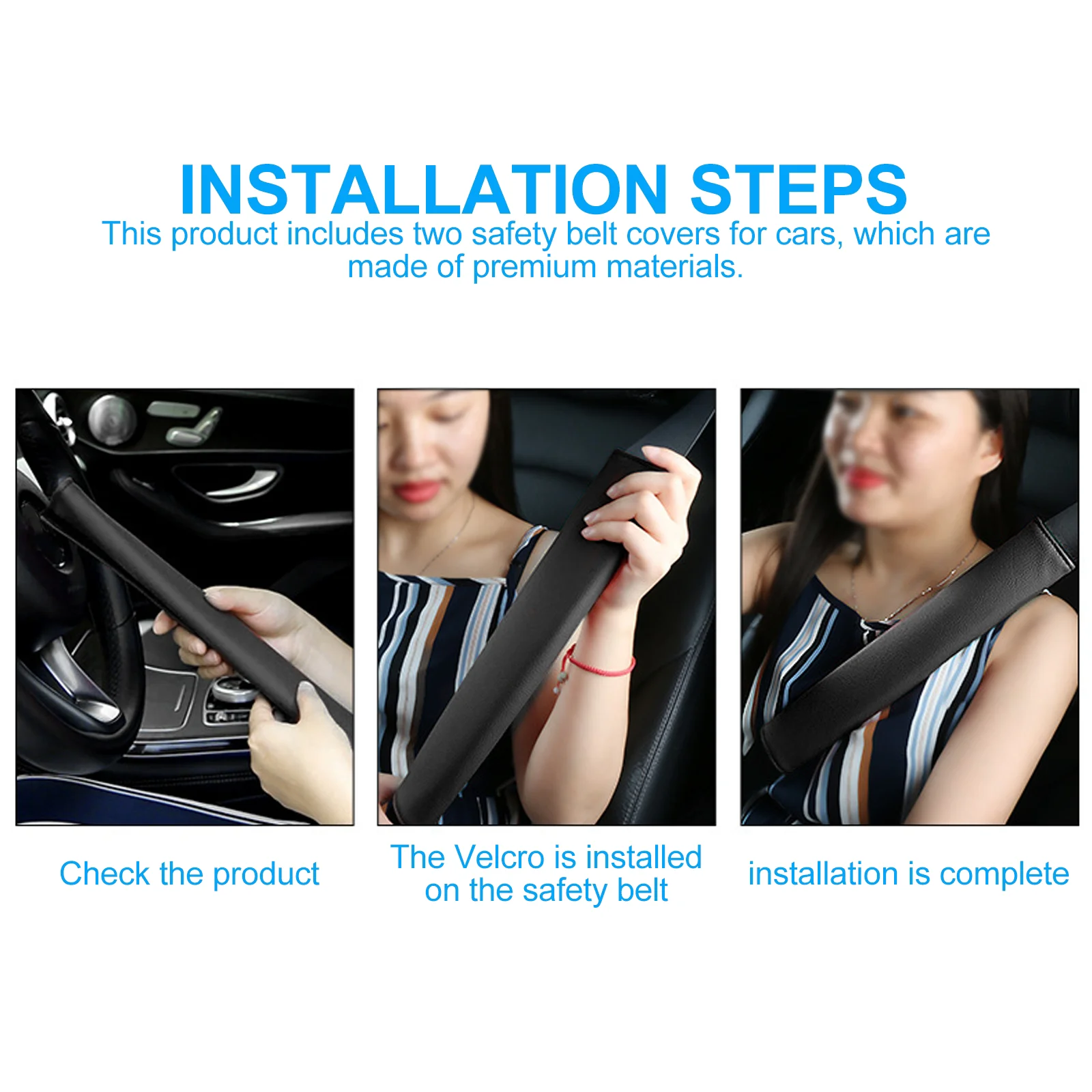 INSTALLATION STEPS

This product includes two safety belt covers for cars, which are made of premium materials.

Check the product

The Velcro is installed on the safety belt

installation is complete