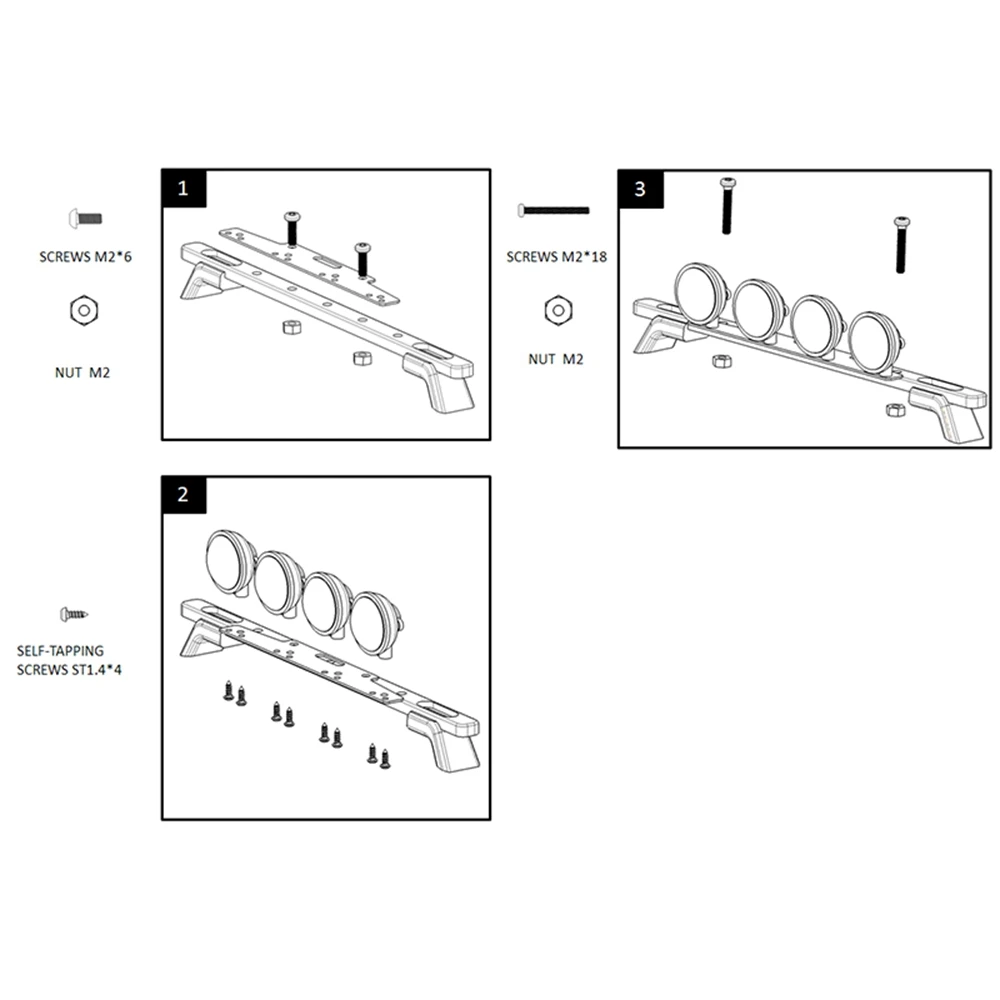 SCREWS M2*6

NUT M2

1

SCREWS M2*18

NUT M2

3

SELF-TAPPING SCREWS ST1.4*4

2