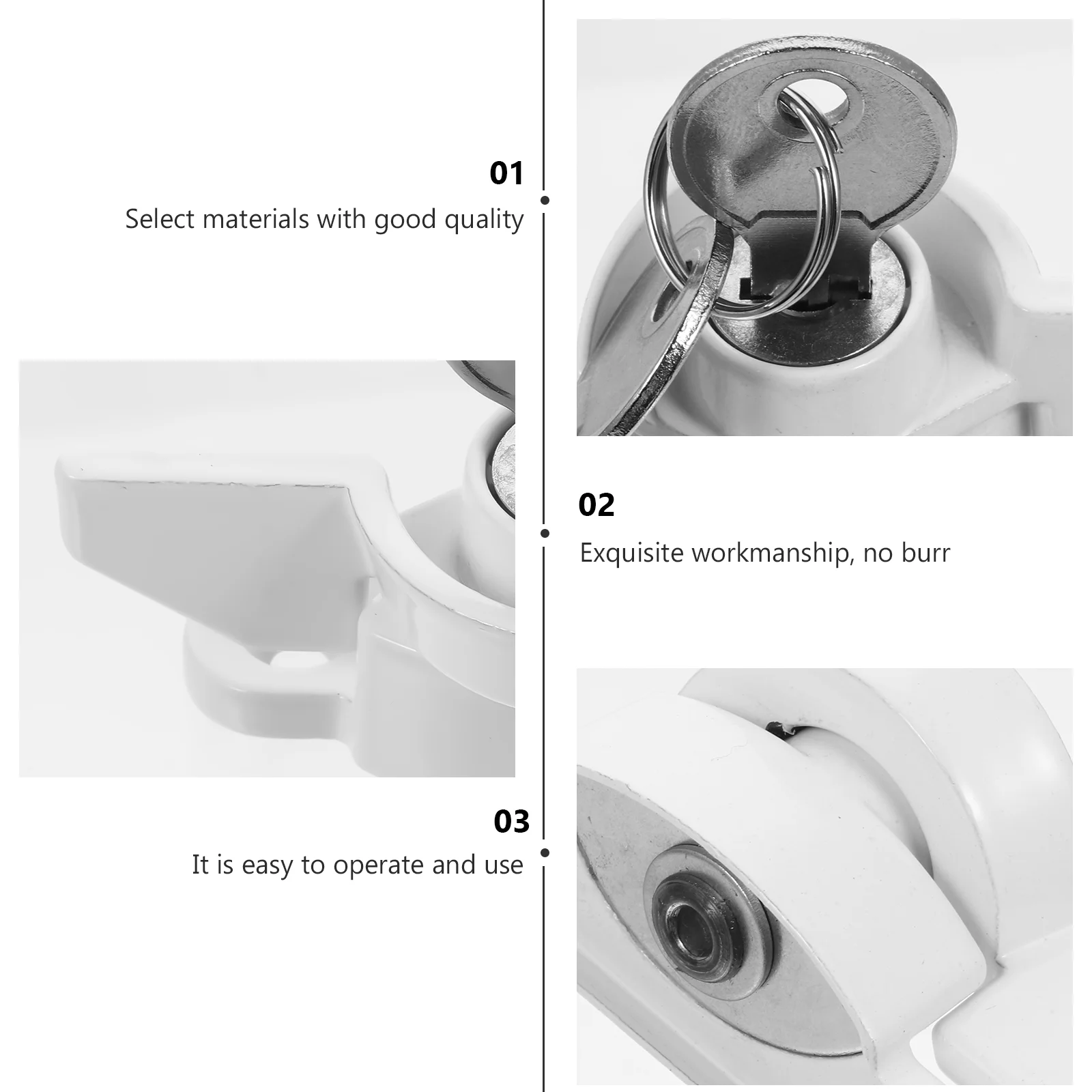 01

Select materials with good quality

02

Exquisite workmanship, no burr

03

It is easy to operate and use