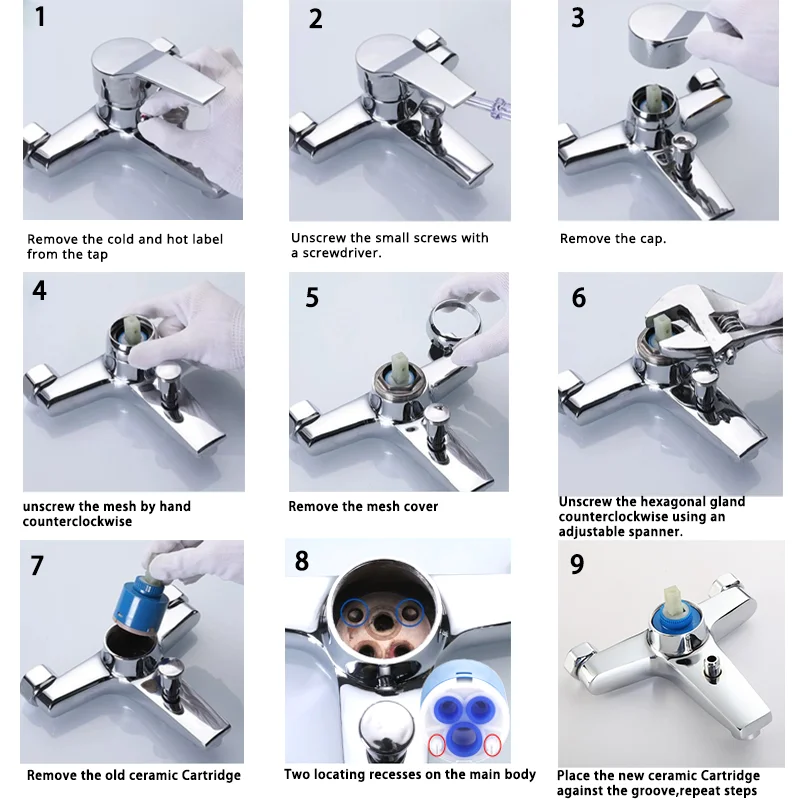 1

Remove the cold and hot label from the tap

2

Unscrew the small screws with a screwdriver.

3

Remove the cap.

4

unscrew the mesh by hand counterclockwise

5

Remove the mesh cover

6

Unscrew the hexagonal gland counterclockwise using an adjustable spanner.

7

Remove the old ceramic Cartridge

8

Two locating recesses on the main body

9

Place the new ceramic Cartridge against the groove,repeat steps