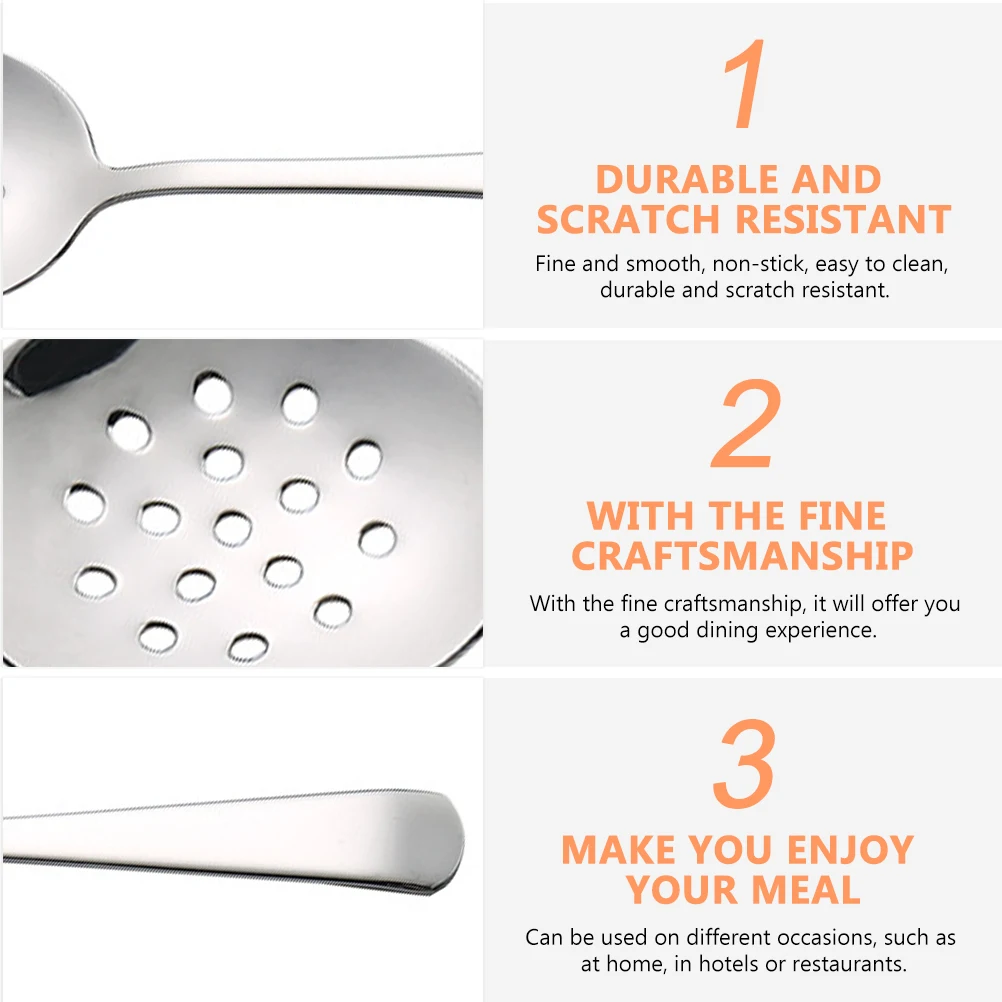 1

DURABLE AND SCRATCH RESISTANT

Fine and smooth, non-stick, easy to clean, durable and scratch resistant.

2

WITH THE FINE CRAFTSMANSHIP

With the fine craftsmanship, it will offer you a good dining experience.

3

MAKE YOU ENJOY YOUR MEAL

Can be used on different occasions, such as at home, in hotels or restaurants.