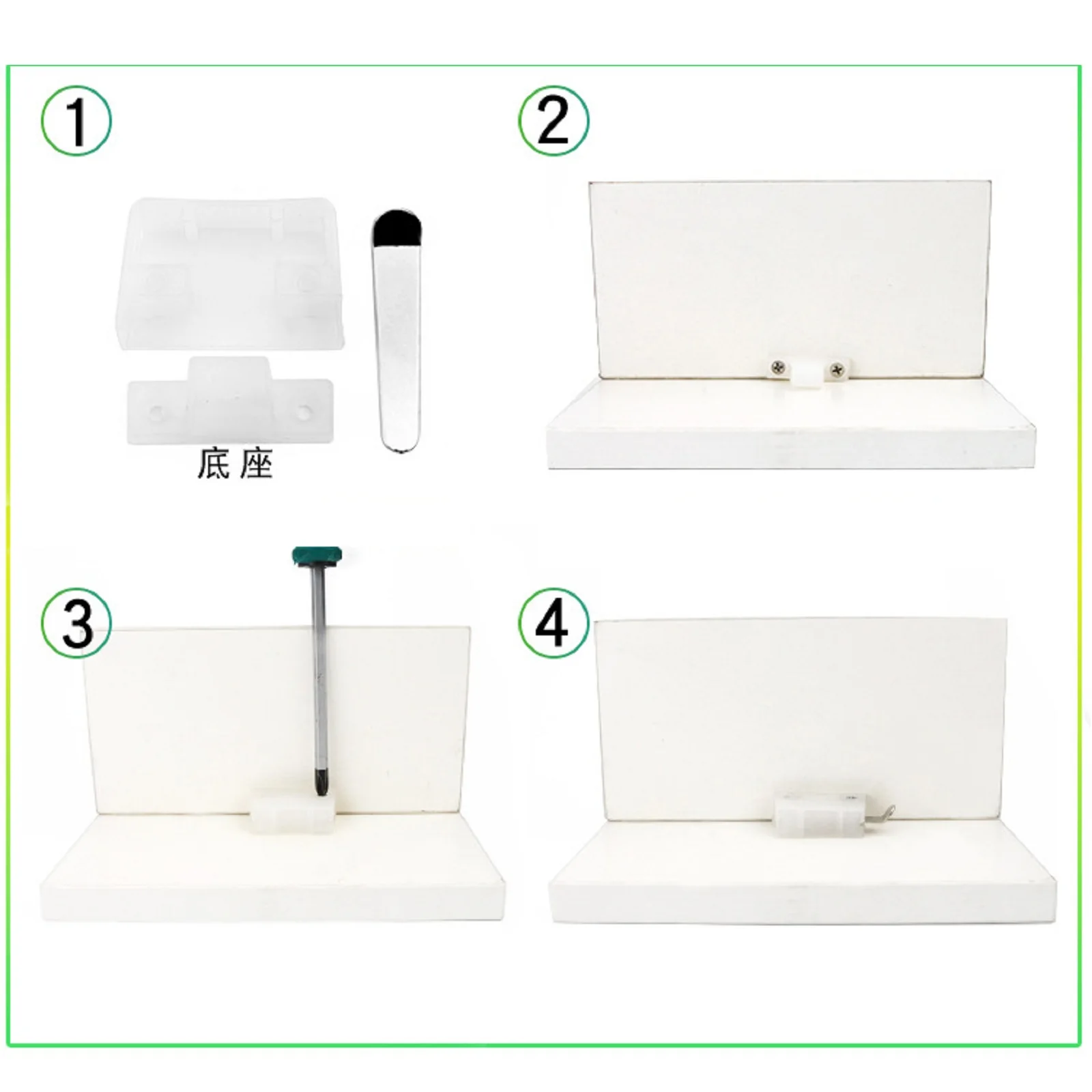 1

底座

2

3

4