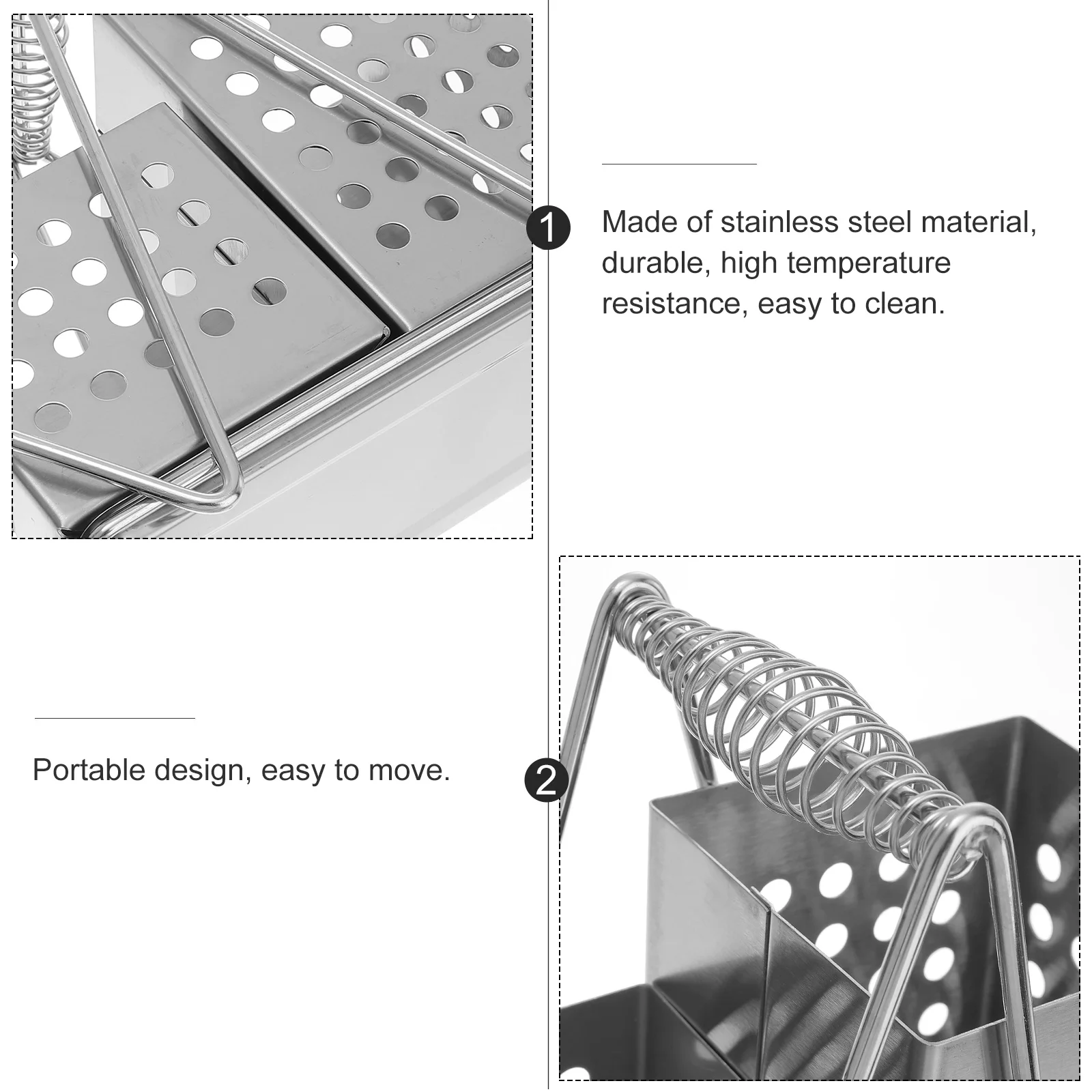 1

Made of stainless steel material, durable, high temperature resistance, easy to clean.

Portable design, easy to move.

2