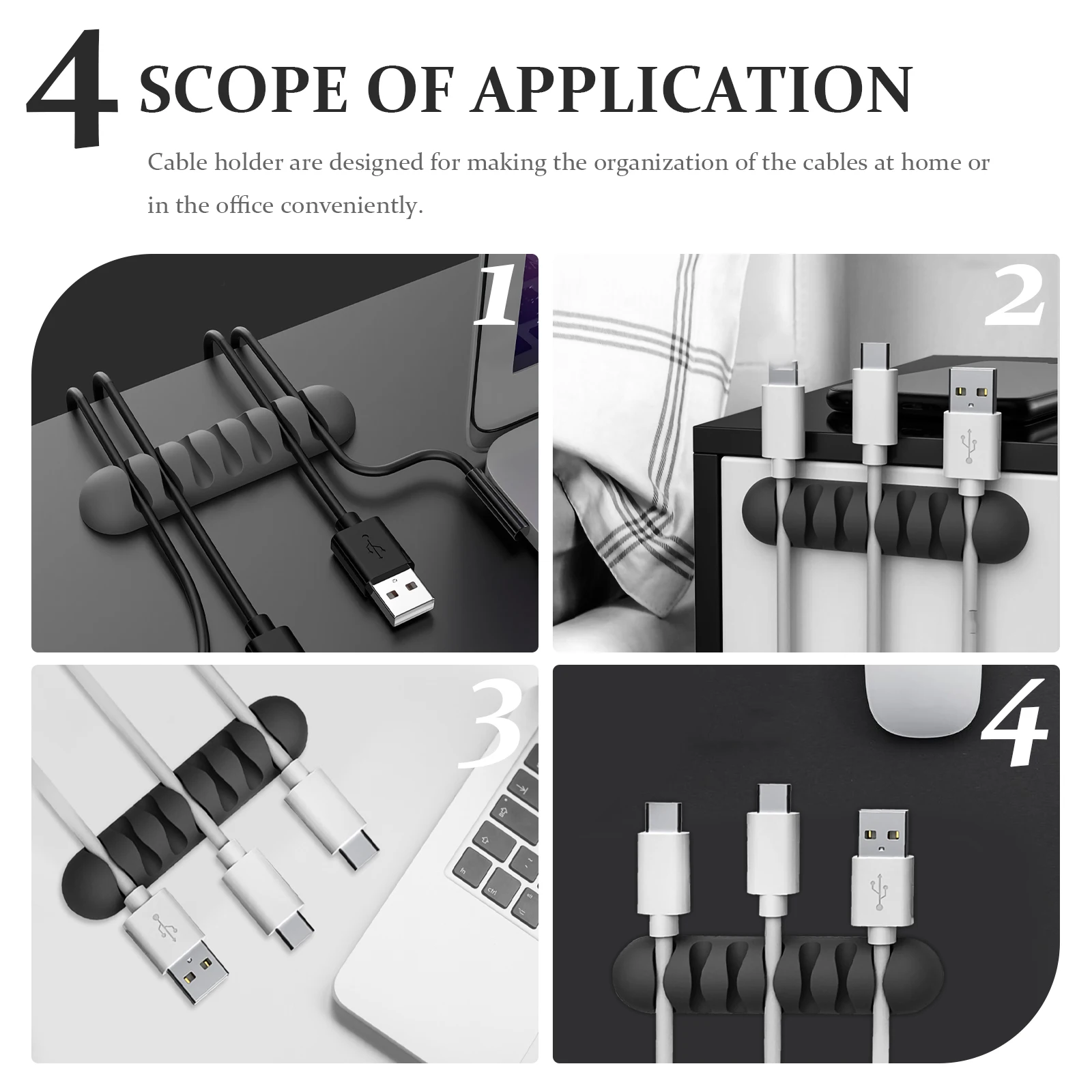 4 SCOPE OF APPLICATION

Cable holder are designed for making the organization of the cables at home or in the office conveniently.

1

2

3

4