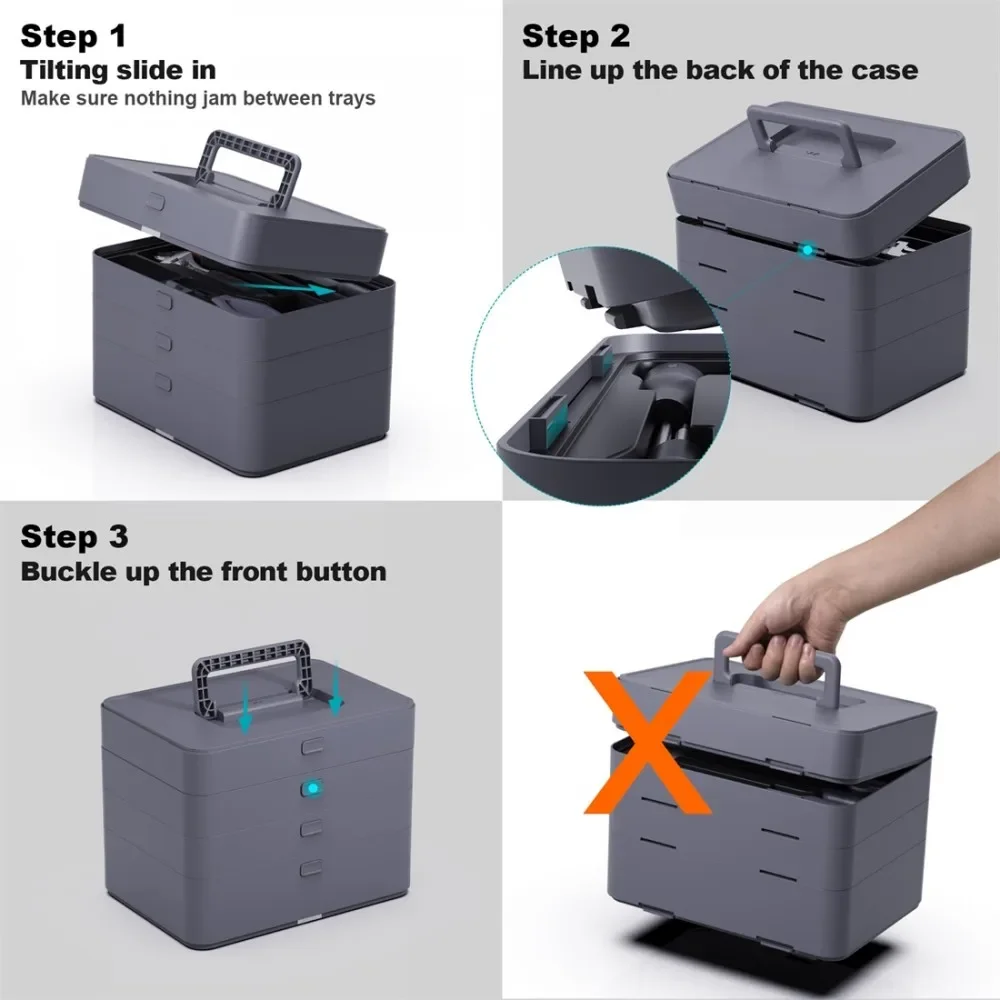 Step 1
Tilting slide in
Make sure nothing jam between trays

Step 2
Line up the back of the case

Step 3
Buckle up the front button

X