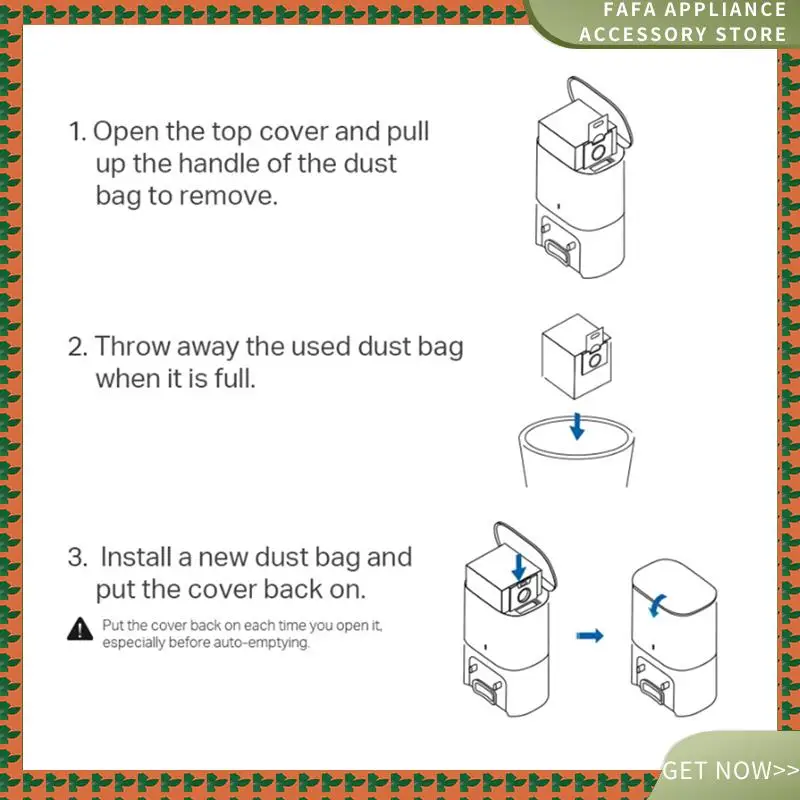 FAFA APPLIANCE ACCESSORY STORE

1. Open the top cover and pull up the handle of the dust bag to remove.

2. Throw away the used dust bag when it is full.

3. Install a new dust bag and put the cover back on.

Put the cover back on each time you open it, especially before auto-emptying.

GET NOW>>