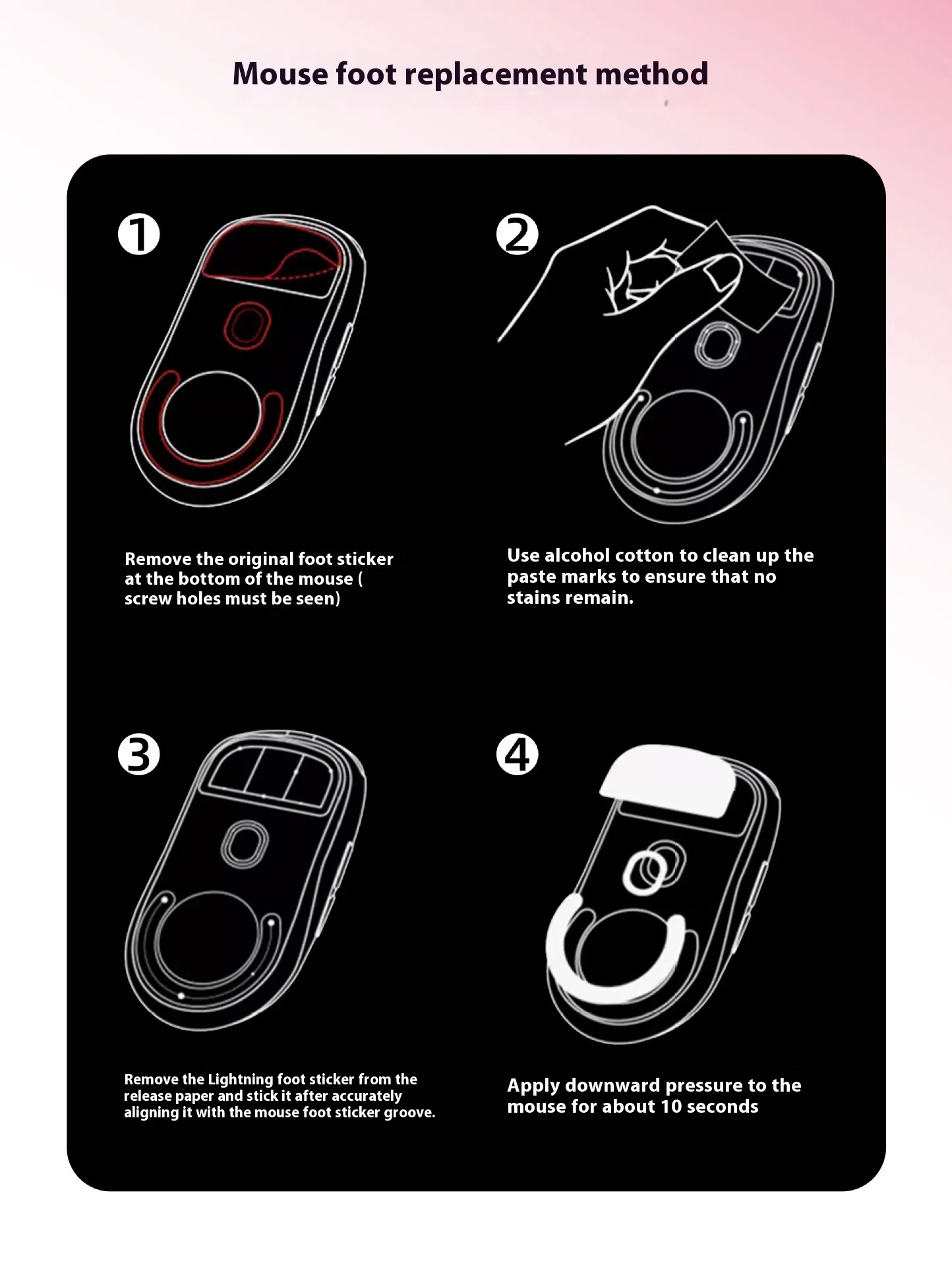 Mouse foot replacement method

1

Remove the original foot sticker at the bottom of the mouse ( screw holes must be seen)

2

Use alcohol cotton to clean up the paste marks to ensure that no stains remain.

3

Remove the Lightning foot sticker from the release paper and stick it after accurately aligning it with the mouse foot sticker groove.

4

Apply downward pressure to the mouse for about 10 seconds