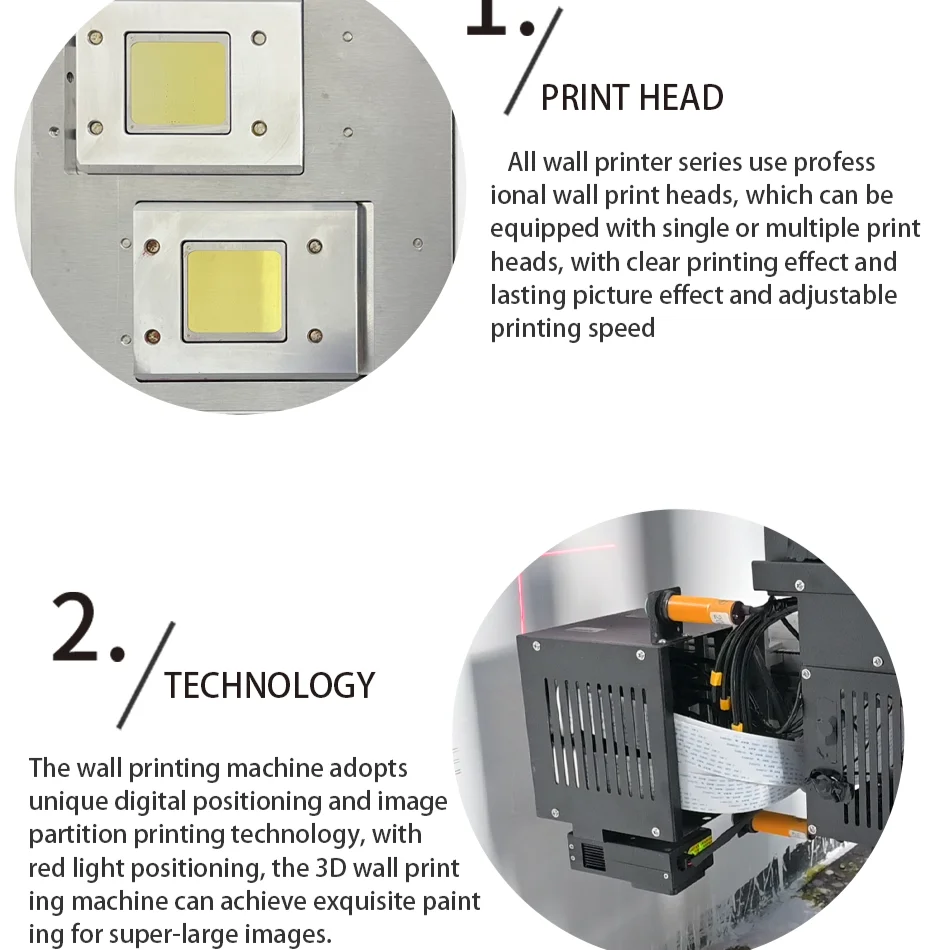 1.

PRINT HEAD

All wall printer series use profess ional wall print heads, which can be equipped with single or multiple print heads, with clear printing effect and lasting picture effect and adjustable printing speed

2.

TECHNOLOGY

The wall printing machine adopts unique digital positioning and image partition printing technology, with red light positioning, the 3D wall print ing machine can achieve exquisite paint ing for super-large images.