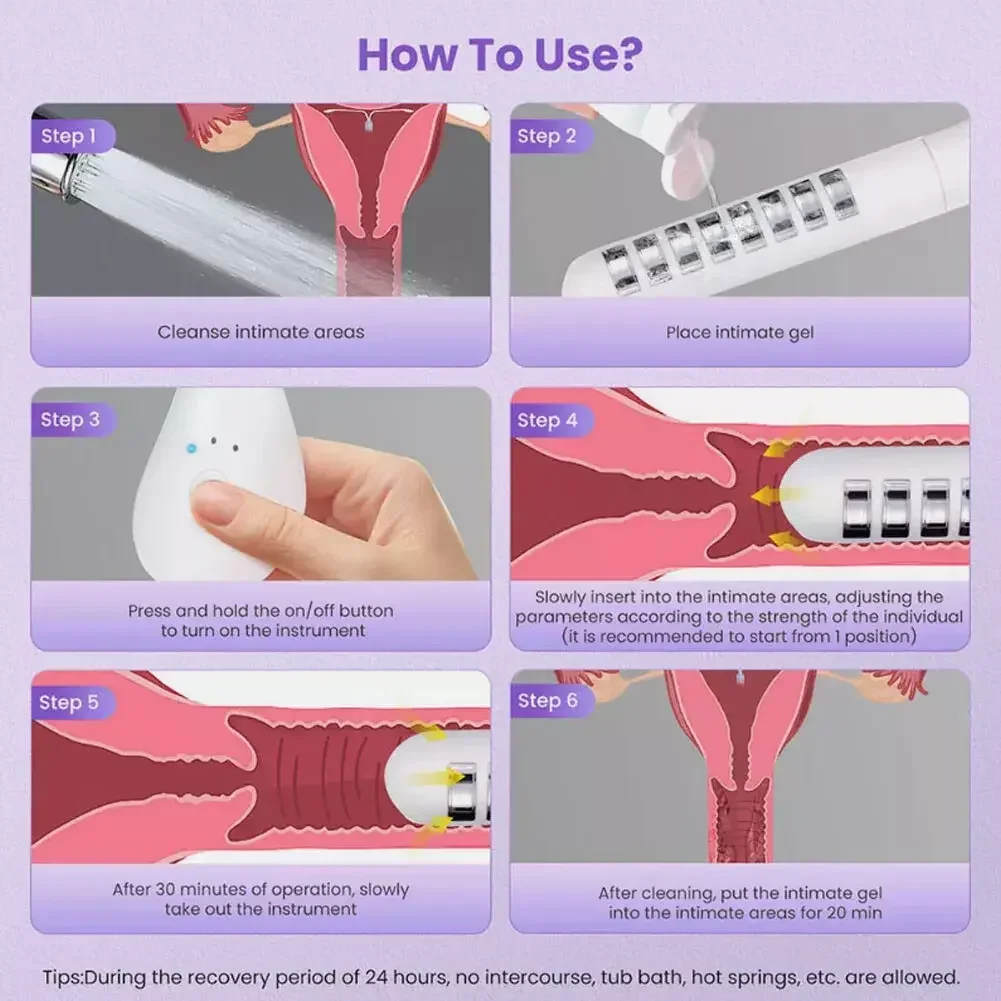 How To Use?

Step 1

Cleanse intimate areas

Step 2

Place intimate gel

Step 3

Press and hold the on/off button to turn on the instrument

Step 4

Slowly insert into the intimate areas, adjusting the parameters according to the strength of the individual (it is recommended to start from 1 position)

Step 5

After 30 minutes of operation, slowly take out the instrument

Step 6

After cleaning, put the intimate gel into the intimate areas for 20 min

Tips:During the recovery period of 24 hours, no intercourse, tub bath, hot springs, etc. are allowed.