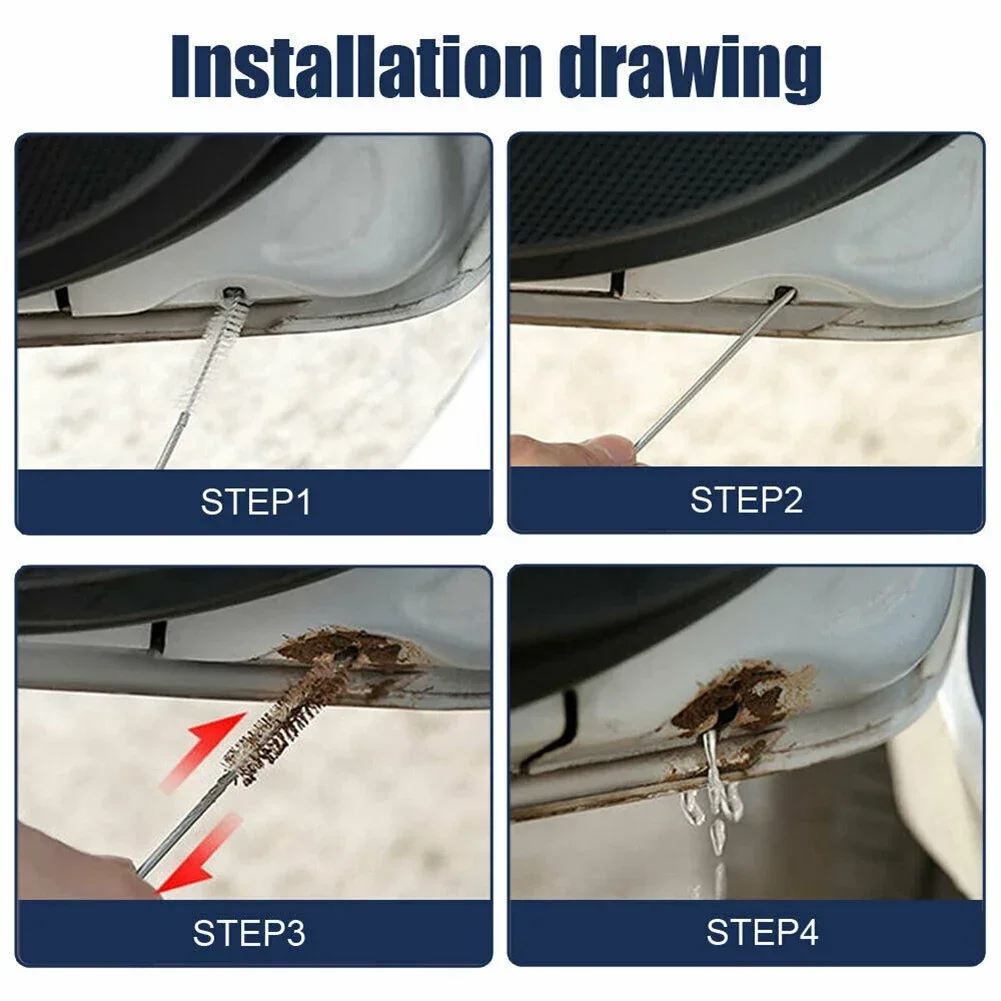 Installation drawing

STEP1

STEP2

STEP3

STEP4