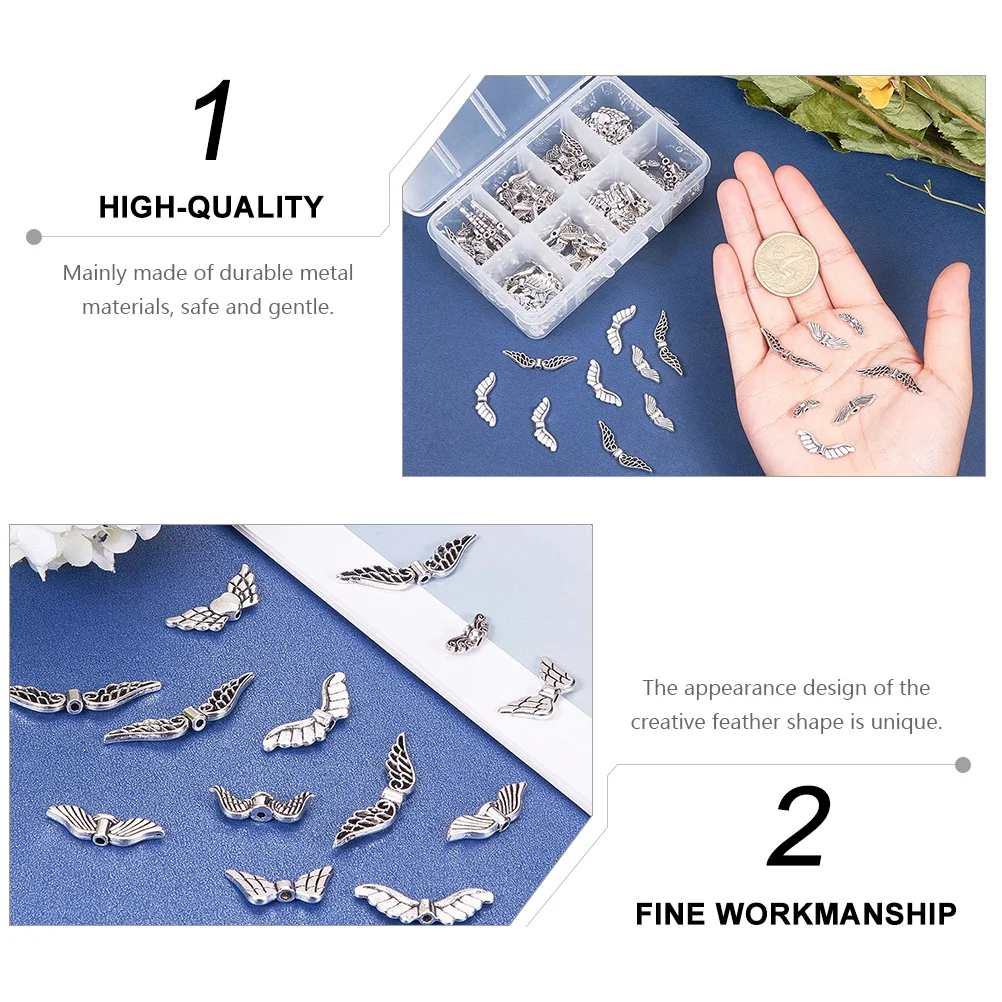 1

HIGH-QUALITY

Mainly made of durable metal materials, safe and gentle.

The appearance design of the creative feather shape is unique.

2

FINE WORKMANSHIP