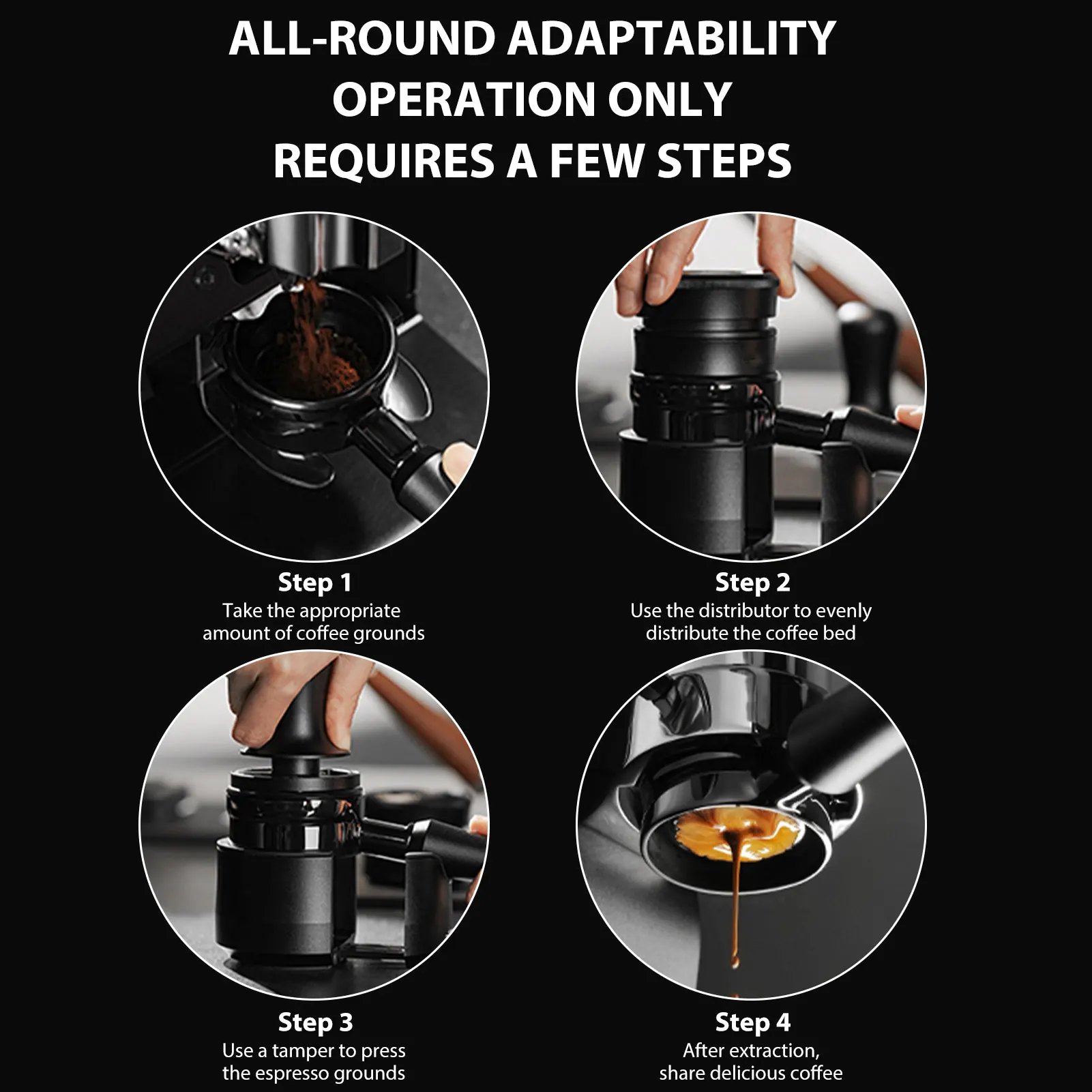 ALL-ROUND ADAPTABILITY OPERATION ONLY REQUIRES A FEW STEPS

Step 1
Take the appropriate amount of coffee grounds

Step 2
Use the distributor to evenly distribute the coffee bed

Step 3
Use a tamper to press the espresso grounds

Step 4
After extraction, share delicious coffee