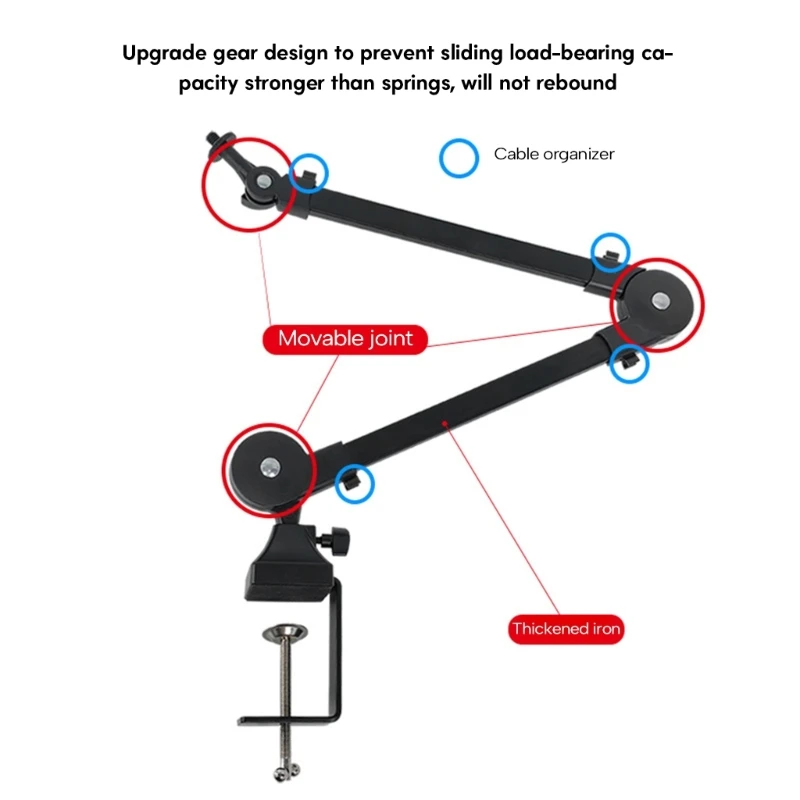 Upgrade gear design to prevent sliding load-bearing capacity stronger than springs, will not rebound

Cable organizer

Movable joint

Thickened iron