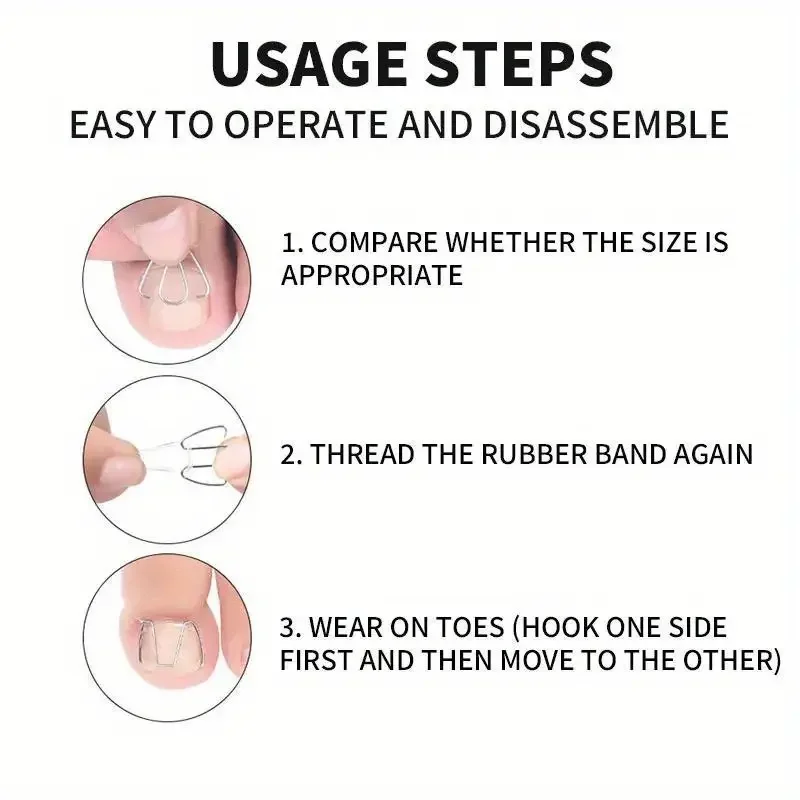 USAGE STEPS

EASY TO OPERATE AND DISASSEMBLE

1. COMPARE WHETHER THE SIZE IS APPROPRIATE

2. THREAD THE RUBBER BAND AGAIN

3. WEAR ON TOES (HOOK ONE SIDE FIRST AND THEN MOVE TO THE OTHER)